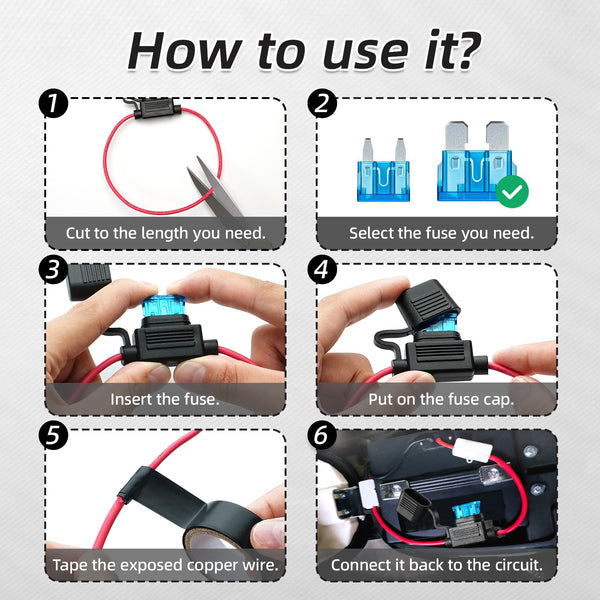 How to use it?

1

Cut to the length you need.

2

Select the fuse you need.

3

Insert the fuse.

4

Put on the fuse cap.

5

Tape the exposed copper wire.

6

Connect it back to the circuit.