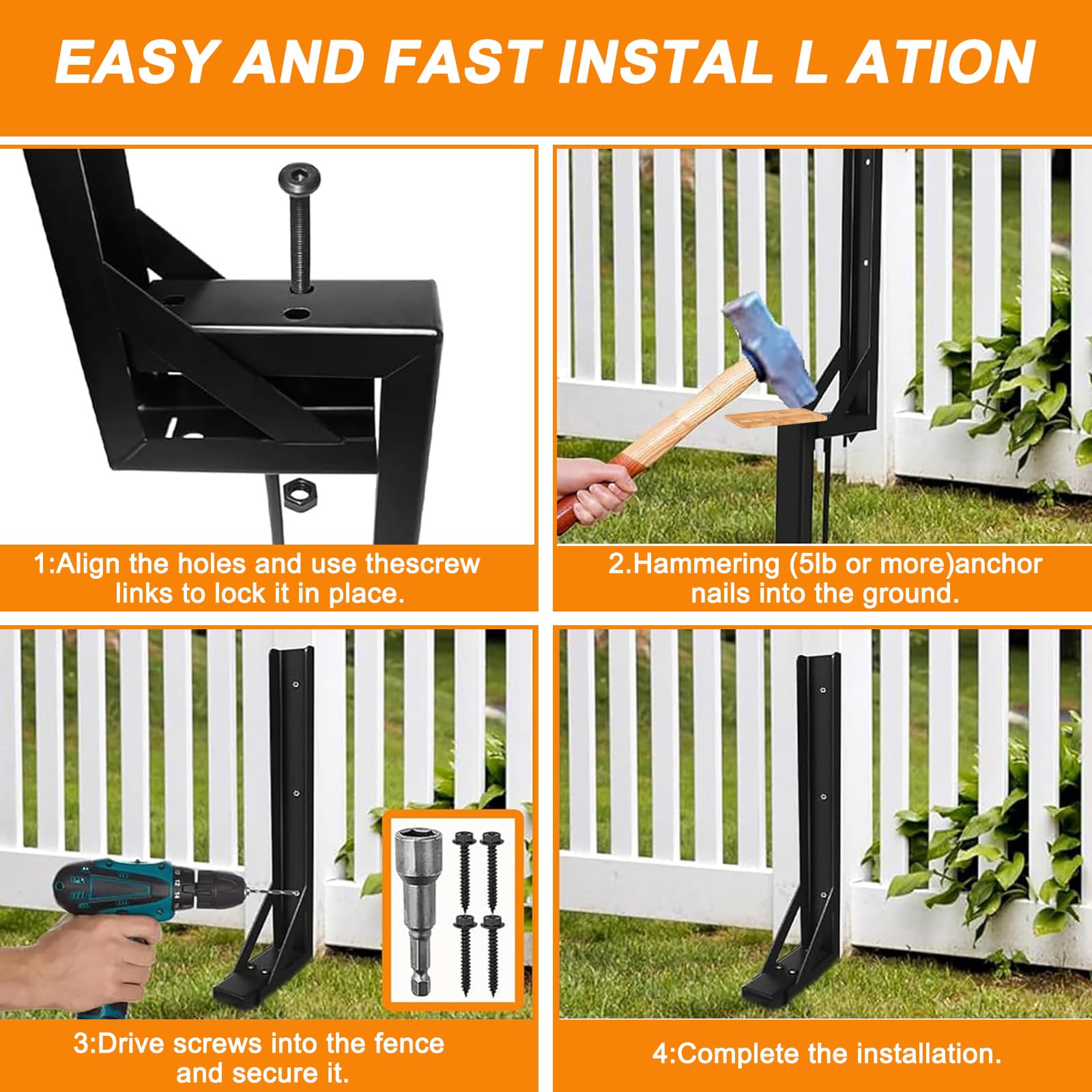 EASY AND FAST INSTAL L ATION

1:Align the holes and use thescrew links to lock it in place.

2.Hammering (5lb or more)anchor nails into the ground.

3:Drive screws into the fence and secure it.

4:Complete the installation.