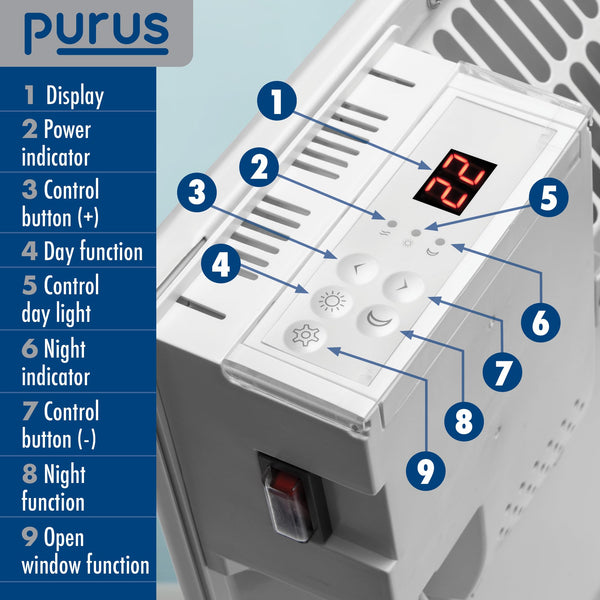 purus

1 Display
2 Power indicator
3 Control button (+)
4 Day function
5 Control day light
6 Night indicator
7 Control button (-)
8 Night function
9 Open window function

1
2
3
4
5
6
7
8
9

22