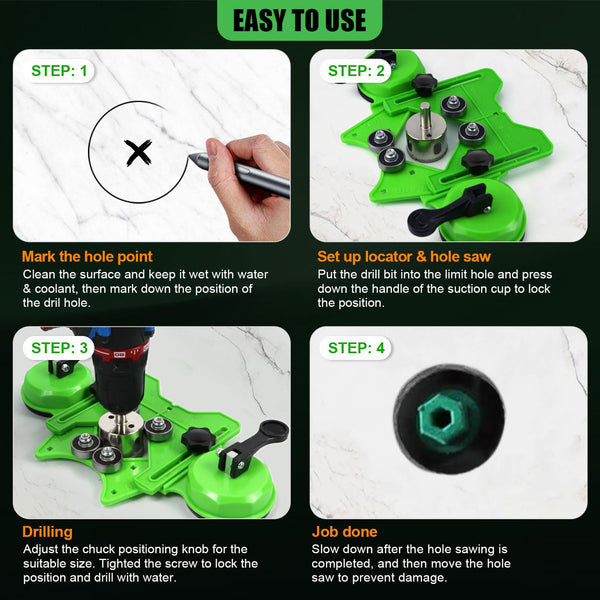 EASY TO USE

STEP: 1

Mark the hole point
Clean the surface and keep it wet with water & coolant, then mark down the position of the dril hole.

STEP: 2

Set up locator & hole saw
Put the drill bit into the limit hole and press down the handle of the suction cup to lock the position.

STEP: 3

Drilling
Adjust the chuck positioning knob for the suitable size. Tighted the screw to lock the position and drill with water.

STEP: 4

Job done
Slow down after the hole sawing is completed, and then move the hole saw to prevent damage.