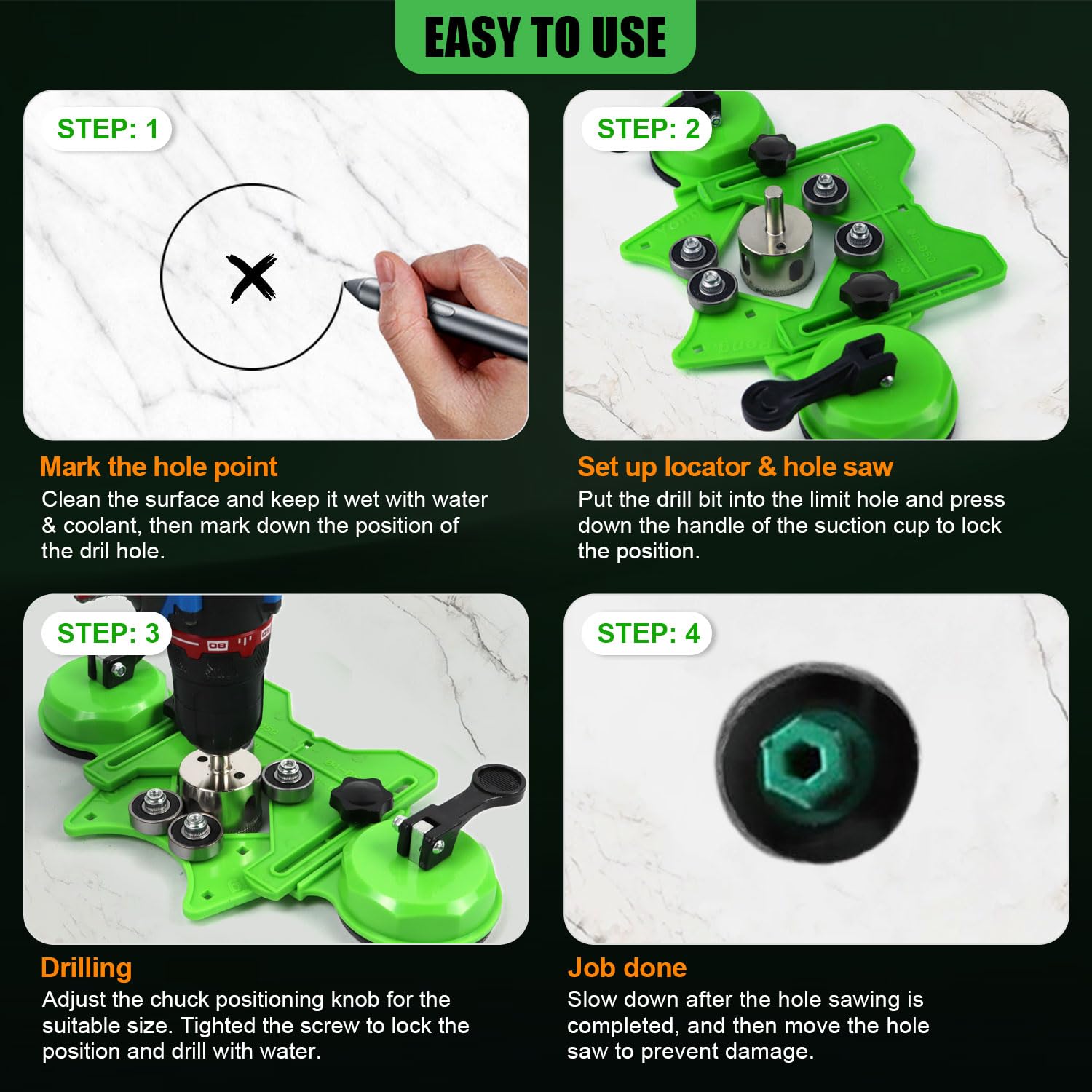 EASY TO USE

STEP: 1

Mark the hole point
Clean the surface and keep it wet with water & coolant, then mark down the position of the dril hole.

STEP: 2

Set up locator & hole saw
Put the drill bit into the limit hole and press down the handle of the suction cup to lock the position.

STEP: 3

Drilling
Adjust the chuck positioning knob for the suitable size. Tighted the screw to lock the position and drill with water.

STEP: 4

Job done
Slow down after the hole sawing is completed, and then move the hole saw to prevent damage.