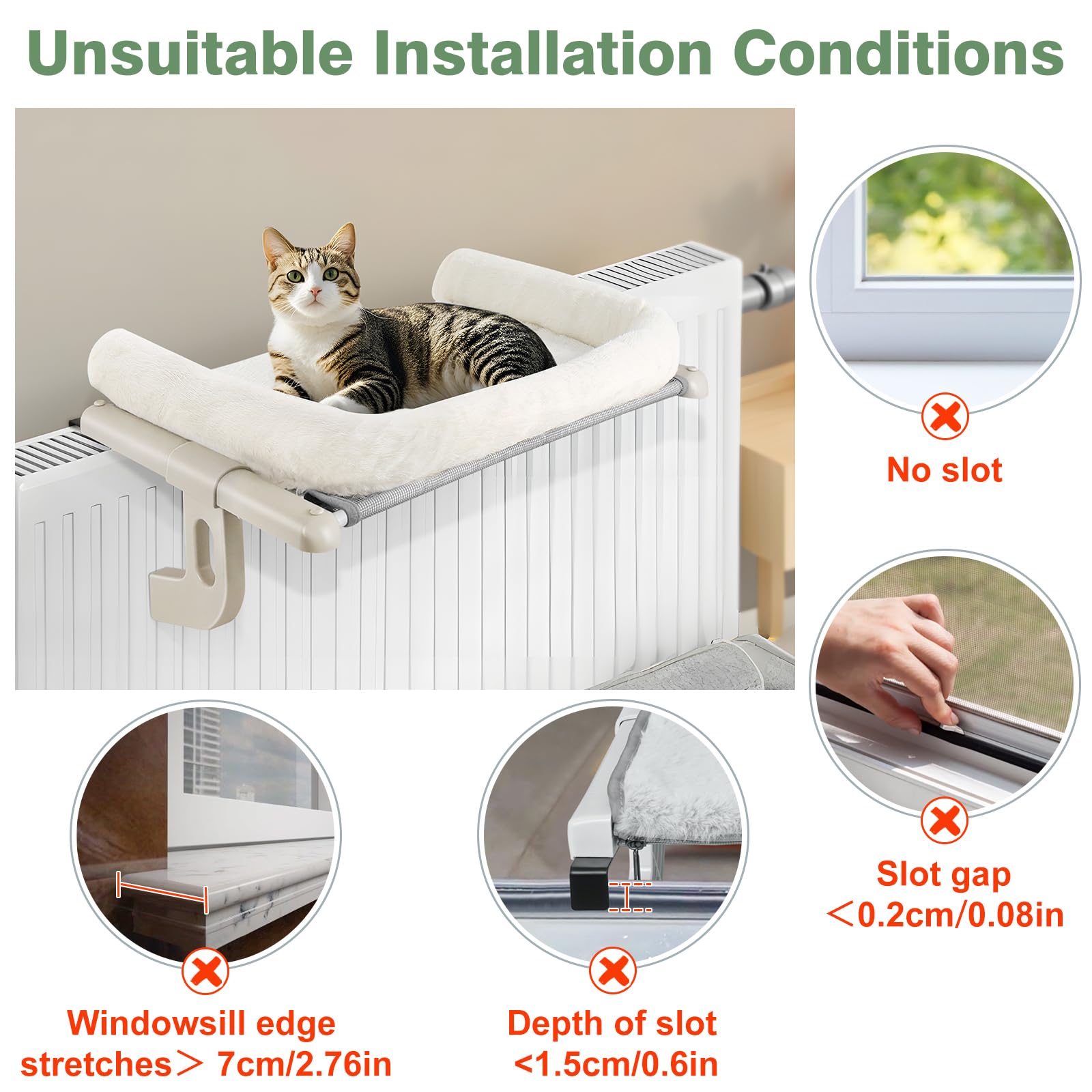 Unsuitable Installation Conditions

No slot

Slot gap ＜0.2cm/0.08in

Windowsill edge stretches＞ 7cm/2.76in

Depth of slot <1.5cm/0.6in