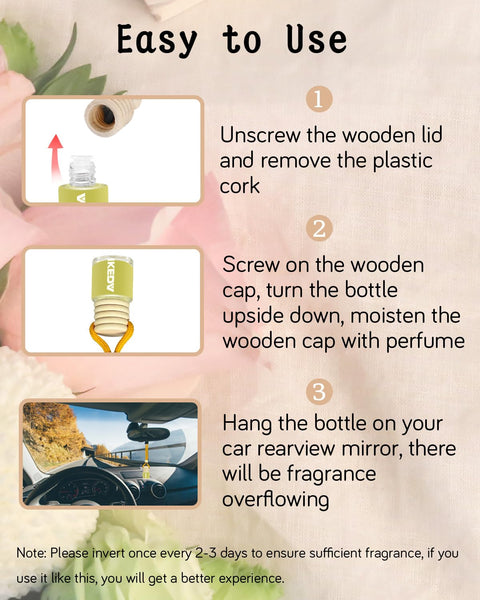 Easy to Use

1

Unscrew the wooden lid and remove the plastic cork

2

KEDV

Screw on the wooden cap, turn the bottle upside down, moisten the wooden cap with perfume

3

Hang the bottle on your car rearview mirror, there will be fragrance overflowing

Note: Please invert once every 2-3 days to ensure sufficient fragrance, if you use it like this, you will get a better experience.