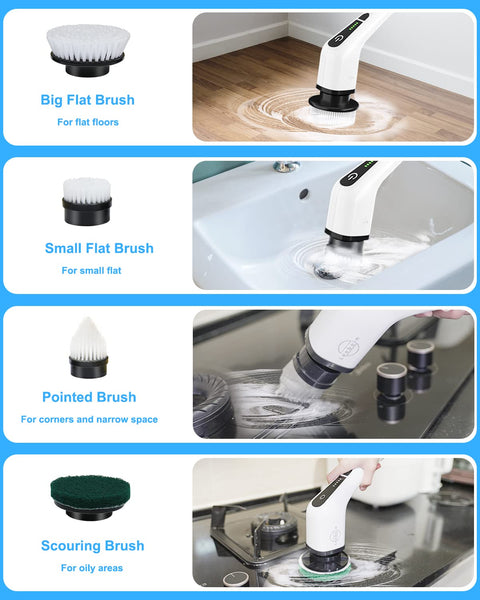 Big Flat Brush

For flat floors

Small Flat Brush

For small flat

Pointed Brush

For corners and narrow space

Scouring Brush

For oily areas