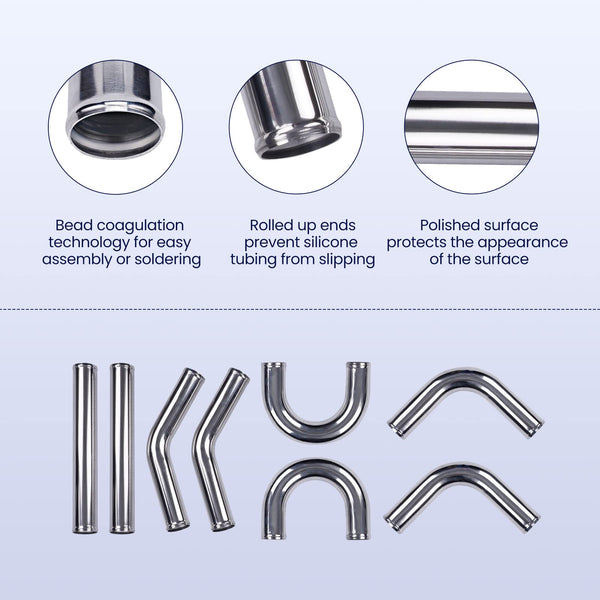 Bead coagulation technology for easy assembly or soldering

Rolled up ends prevent silicone tubing from slipping

Polished surface protects the appearance of the surface