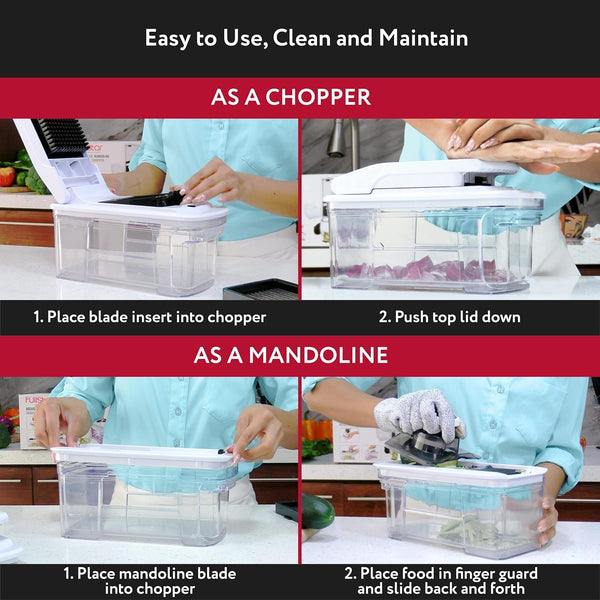 Easy to Use, Clean and Maintain

AS A CHOPPER

1. Place blade insert into chopper

2. Push top lid down

AS A MANDOLINE

1. Place mandoline blade into chopper

2. Place food in finger guard and slide back and forth