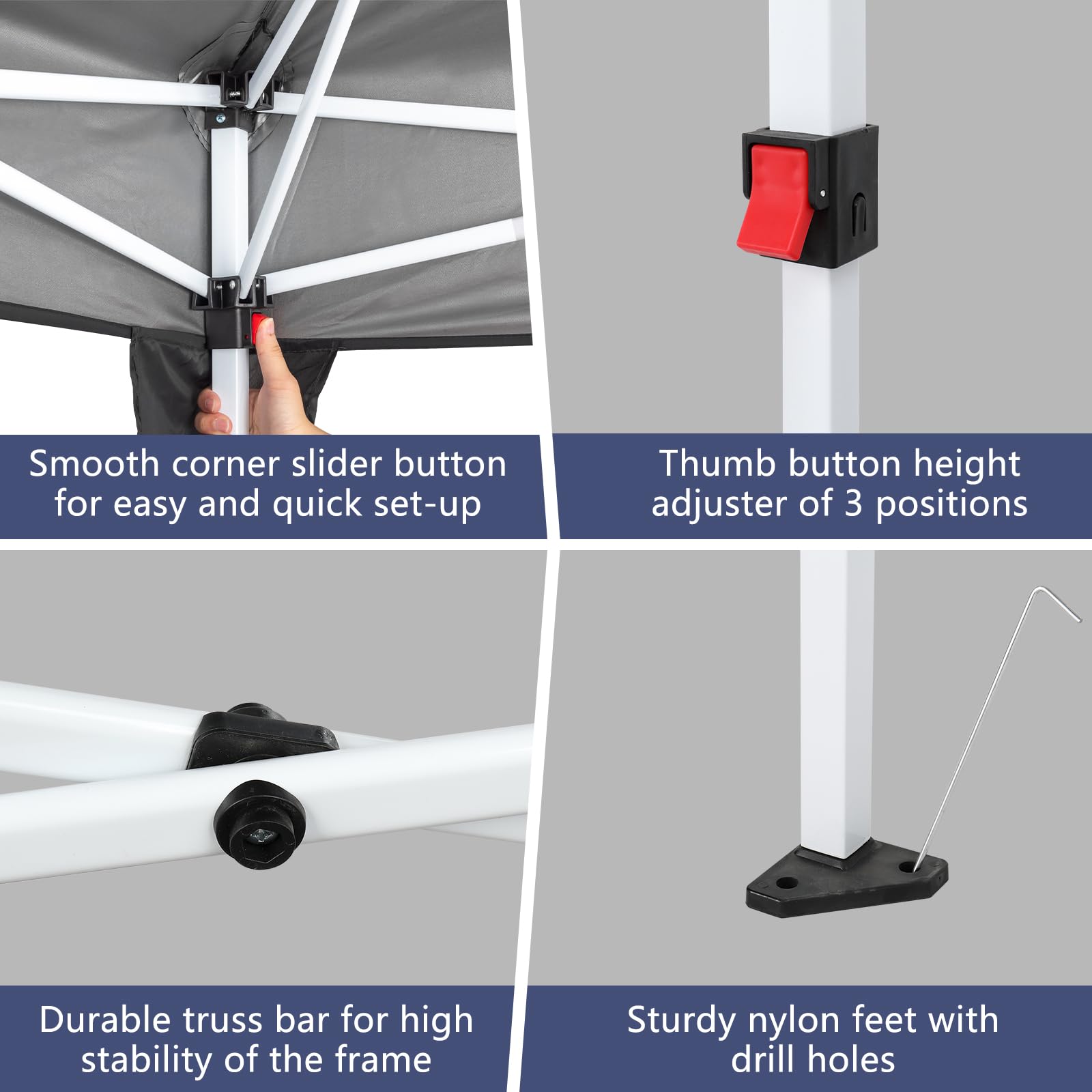 Smooth corner slider button for easy and quick set-up

Thumb button height adjuster of 3 positions

Durable truss bar for high stability of the frame

Sturdy nylon feet with drill holes