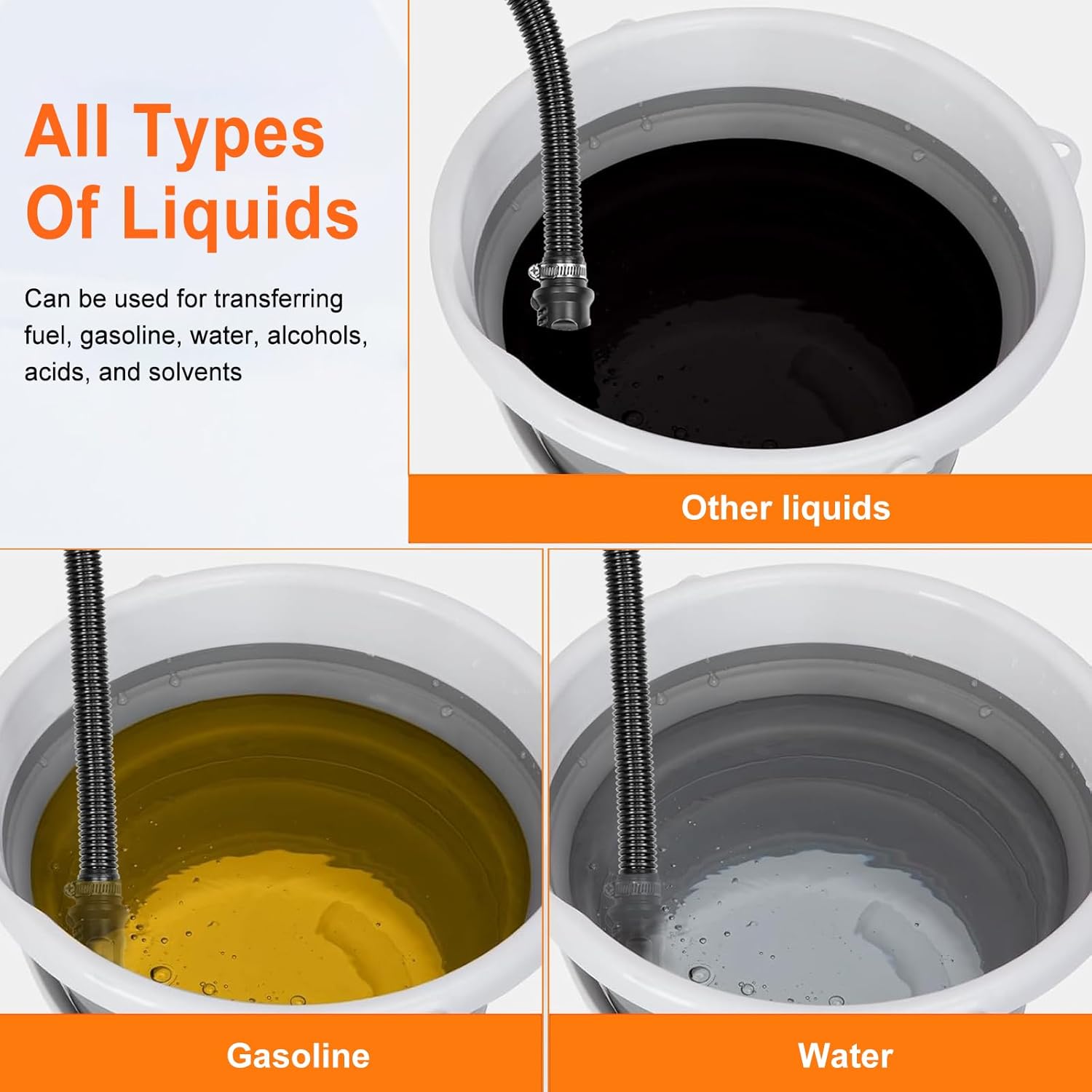 All Types Of Liquids

Can be used for transferring fuel, gasoline, water, alcohols, acids, and solvents

Other liquids

Gasoline

Water