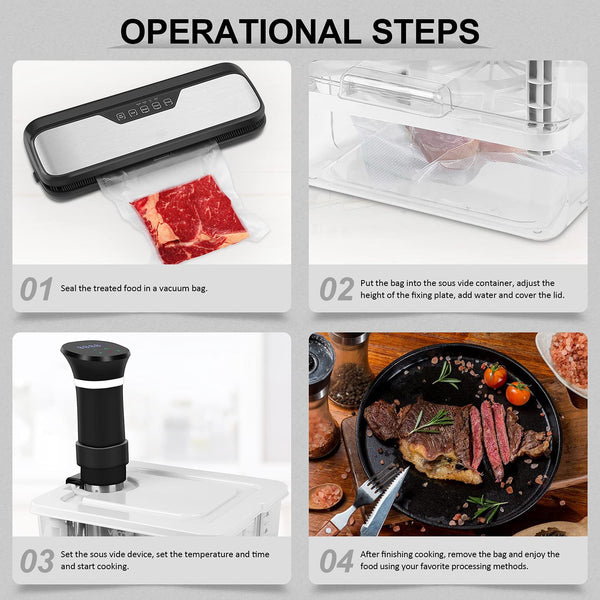 OPERATIONAL STEPS

01 Seal the treated food in a vacuum bag.

02 Put the bag into the sous vide container, adjust the height of the fixing plate, add water and cover the lid.

03 Set the sous vide device, set the temperature and time and start cooking.

04 After finishing cooking, remove the bag and enjoy the food using your favorite processing methods.