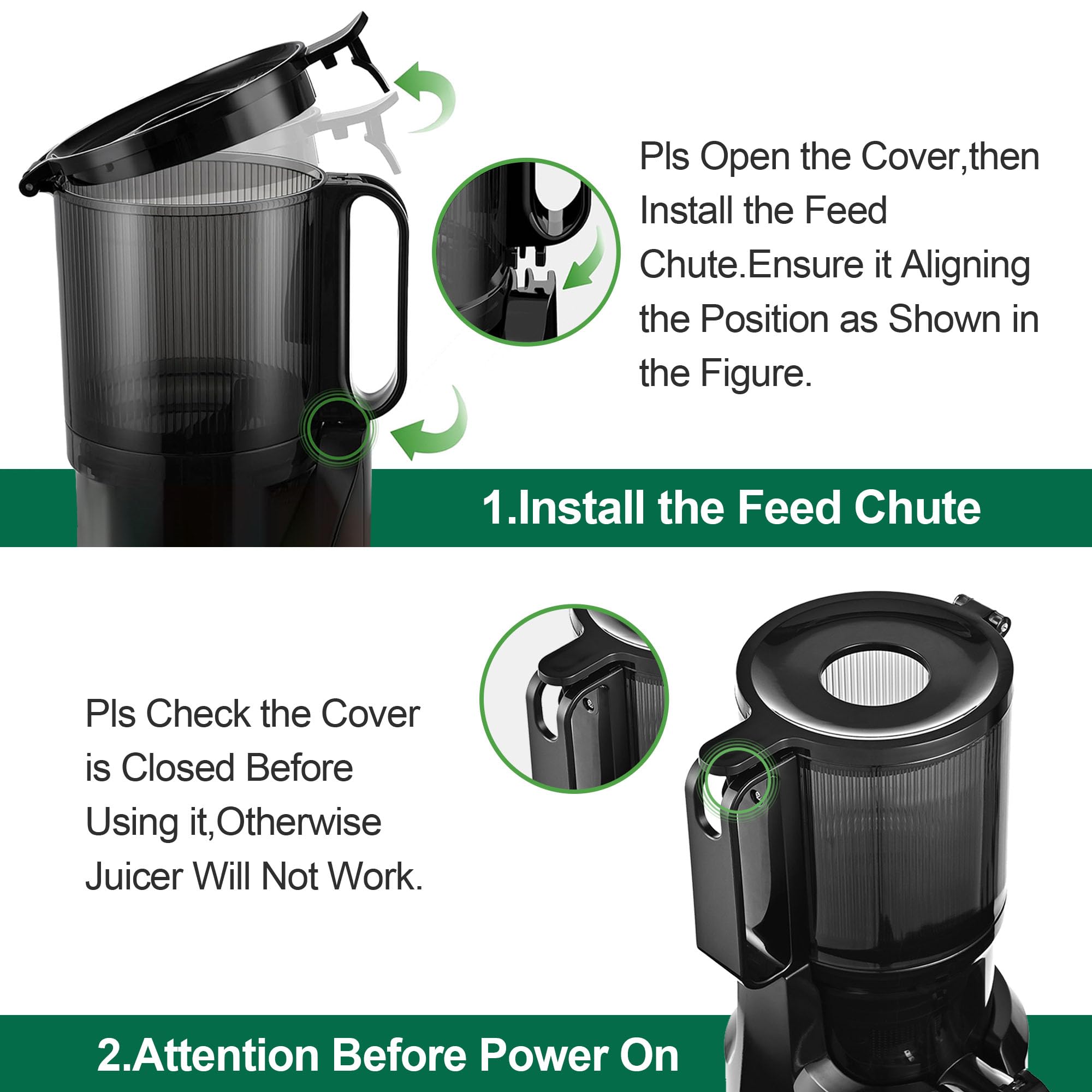 Pls Open the Cover,then Install the Feed Chute.Ensure it Aligning the Position as Shown in the Figure.

1.Install the Feed Chute

Pls Check the Cover is Closed Before Using it,Otherwise Juicer Will Not Work.

2.Attention Before Power On