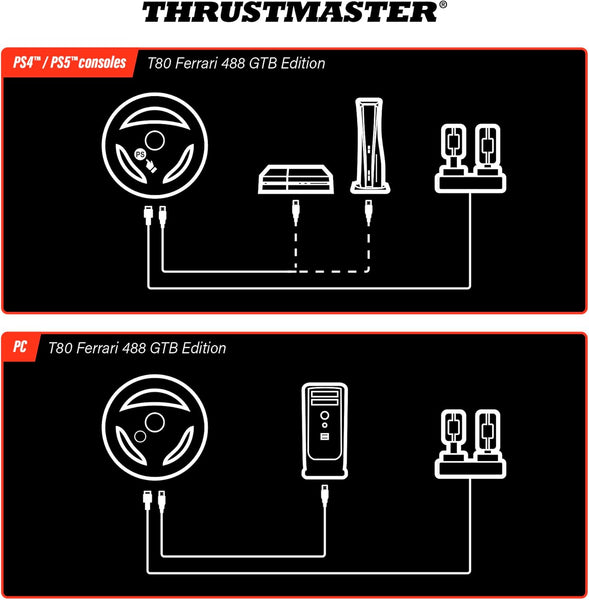 THRUSTMASTER®

PS4™ / PS5™ consoles T80 Ferrari 488 GTB Edition

PS

PC T80 Ferrari 488 GTB Edition