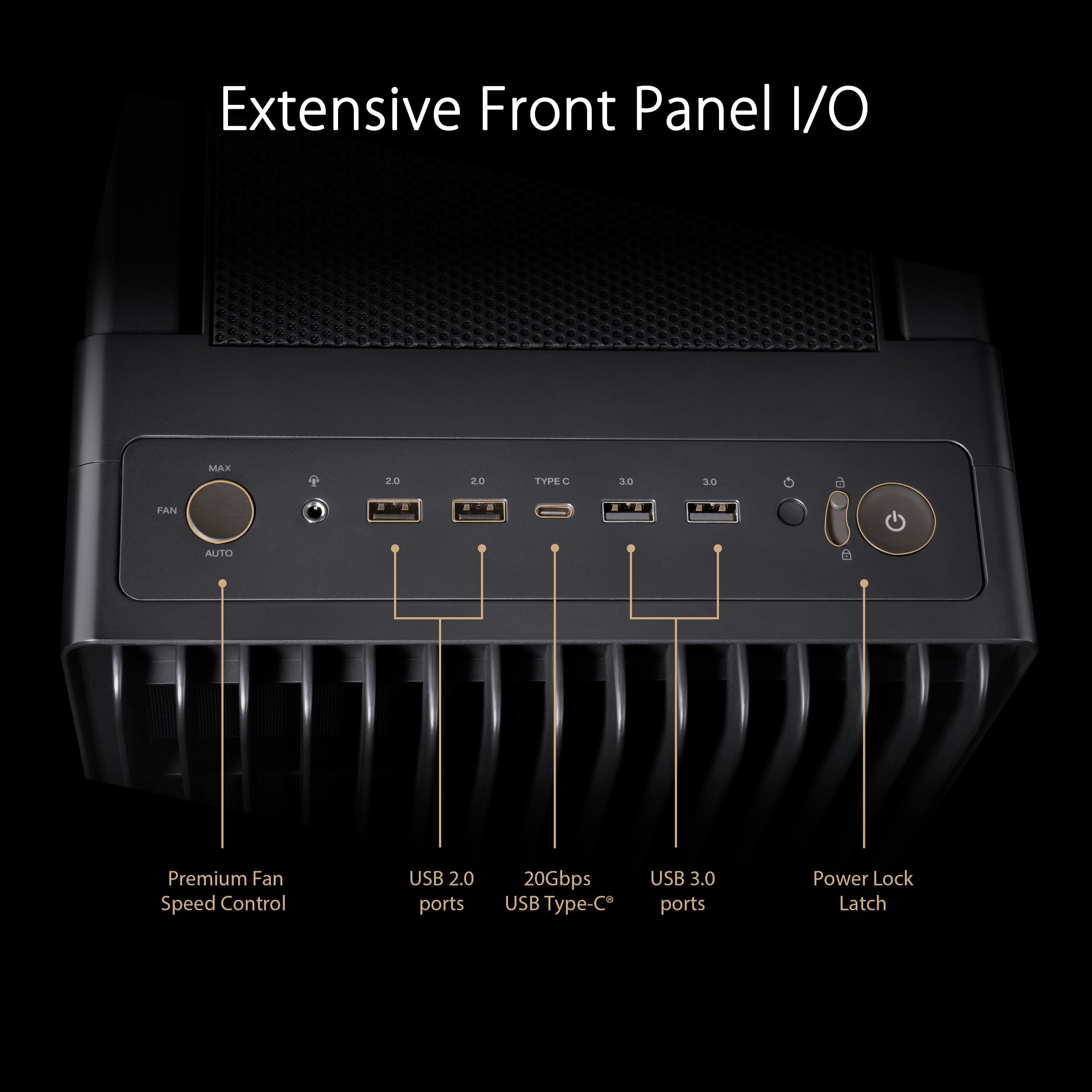 Extensive Front Panel I/O

MAX
FAN
AUTO

2.0
2.0
TYPE C
3.0
3.0

Premium Fan Speed Control

USB 2.0 ports

20Gbps USB Type-C®

USB 3.0 ports

Power Lock Latch