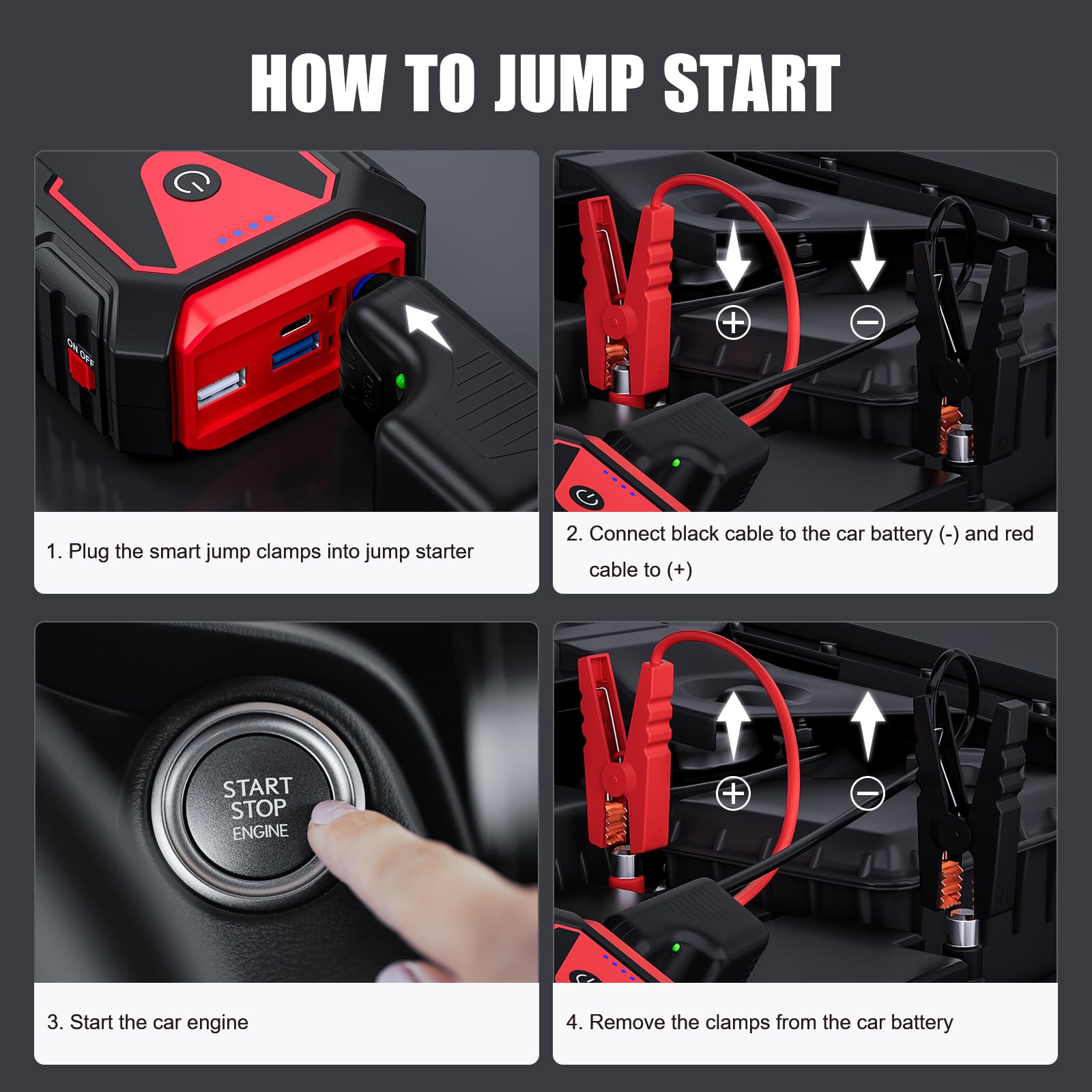 HOW TO JUMP START

ON OFF

1. Plug the smart jump clamps into jump starter

+ −

2. Connect black cable to the car battery (-) and red cable to (+)

START STOP ENGINE

3. Start the car engine

+ −

4. Remove the clamps from the car battery