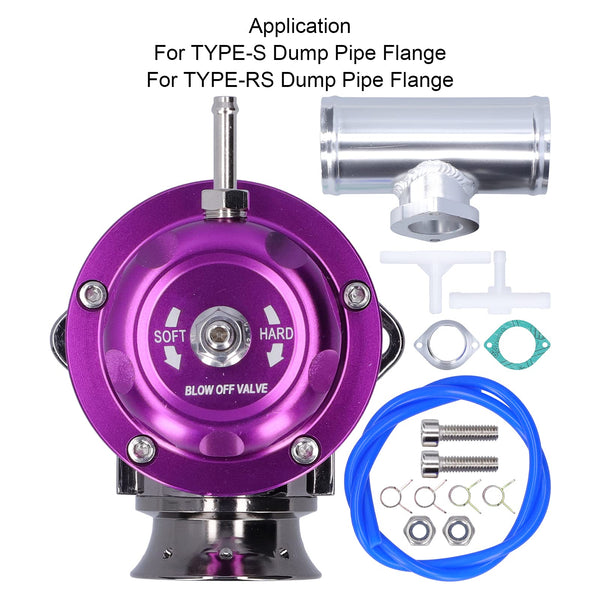 Application
For TYPE-S Dump Pipe Flange
For TYPE-RS Dump Pipe Flange

SOFT
HARD
BLOW OFF VALVE