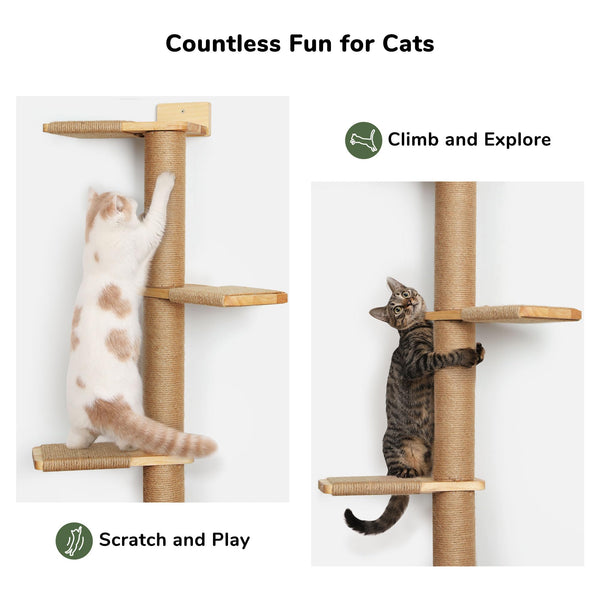 Countless Fun for Cats

Climb and Explore

Scratch and Play