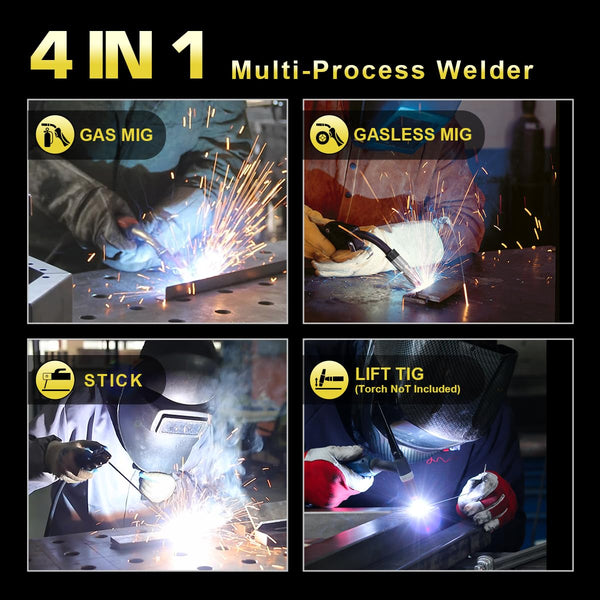 4 IN 1 Multi-Process Welder

GAS MIG

GASLESS MIG

STICK

LIFT TIG
(Torch NoT Included)