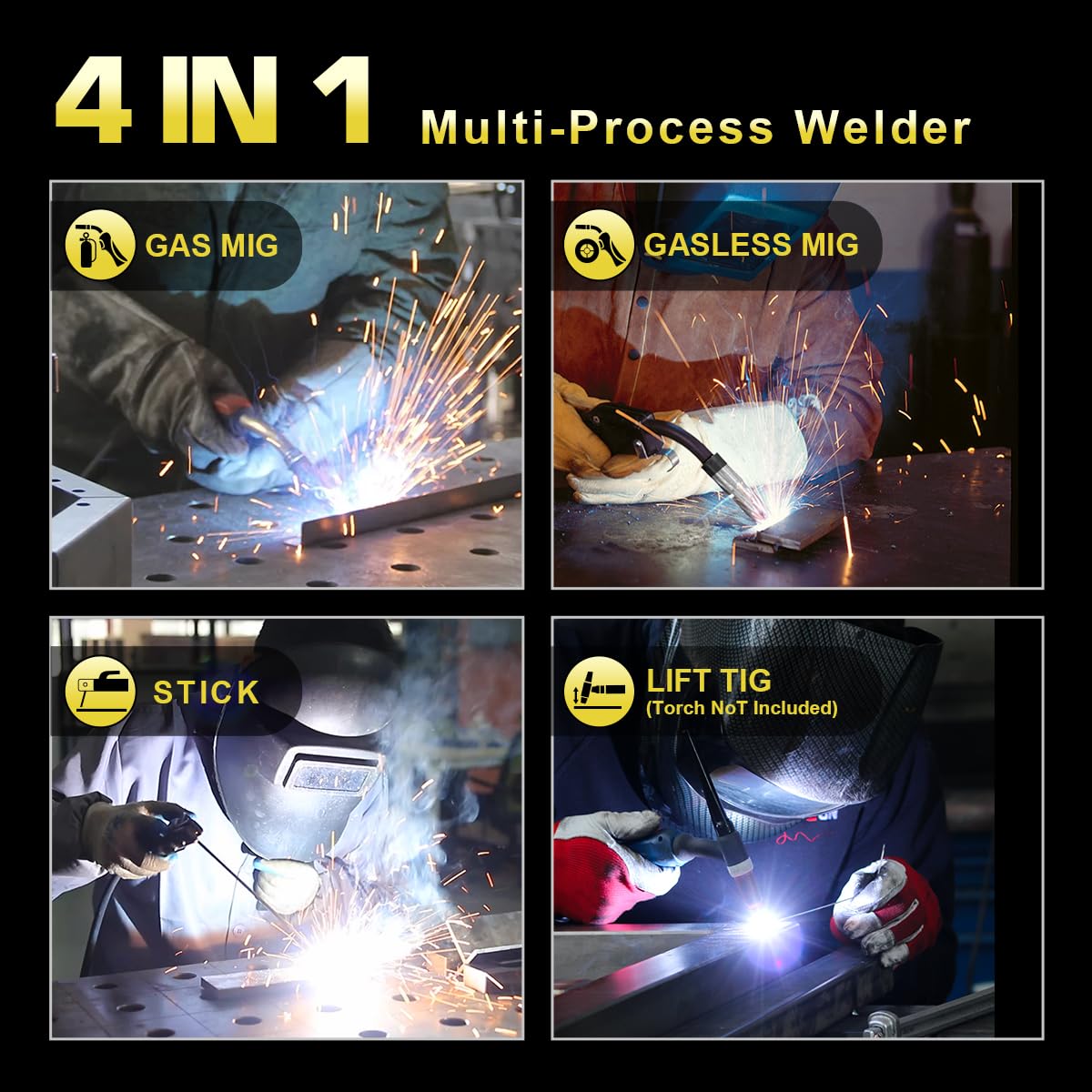 4 IN 1 Multi-Process Welder

GAS MIG

GASLESS MIG

STICK

LIFT TIG
(Torch NoT Included)