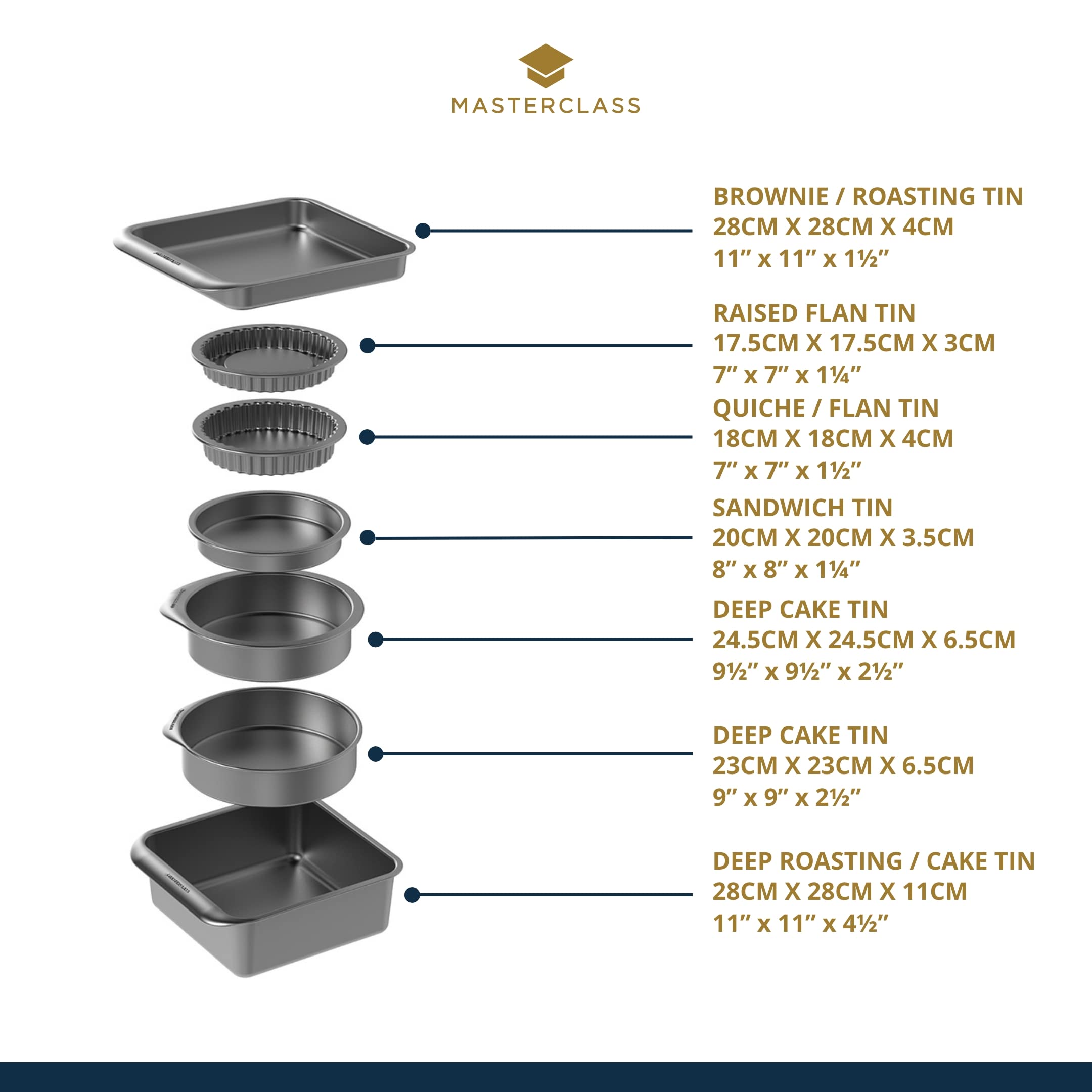 MASTERCLASS

BROWNIE / ROASTING TIN
28CM X 28CM X 4CM
11” x 11” x 1½”

RAISED FLAN TIN
17.5CM X 17.5CM X 3CM
7” x 7” x 1¼”

QUICHE / FLAN TIN
18CM X 18CM X 4CM
7” x 7” x 1½”

SANDWICH TIN
20CM X 20CM X 3.5CM
8” x 8” x 1¼”

DEEP CAKE TIN
24.5CM X 24.5CM X 6.5CM
9½” x 9½” x 2½”

DEEP CAKE TIN
23CM X 23CM X 6.5CM
9” x 9” x 2½”

DEEP ROASTING / CAKE TIN
28CM X 28CM X 11CM
11” x 11” x 4½”