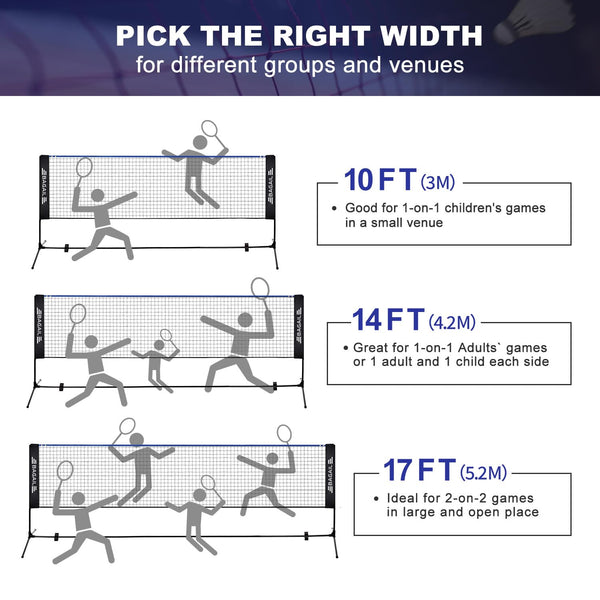 PICK THE RIGHT WIDTH
for different groups and venues

BAGAIL
BAGAIL

10 FT (3M)
• Good for 1-on-1 children's games in a small venue

BAGAIL
BAGAIL

14 FT (4.2M)
• Great for 1-on-1 Adults` games or 1 adult and 1 child each side

BAGAIL
BAGAIL

17 FT (5.2M)
• Ideal for 2-on-2 games in large and open place