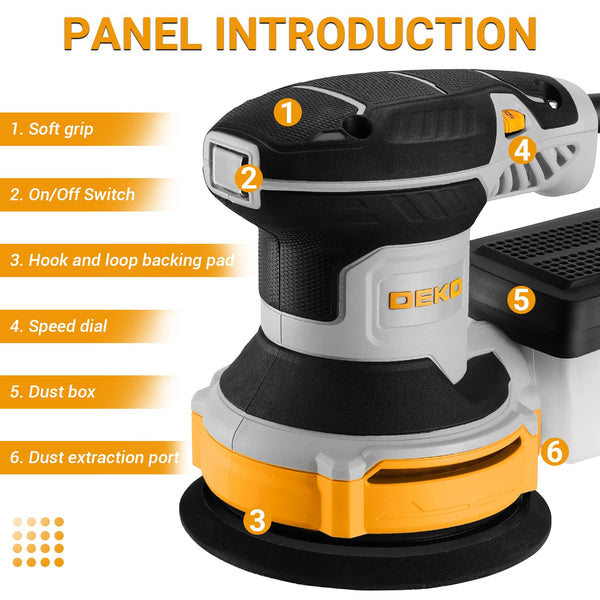 PANEL INTRODUCTION

1. Soft grip

2. On/Off Switch

3. Hook and loop backing pad

4. Speed dial

5. Dust box

6. Dust extraction port

1
2
4
DEKO
5
6
3