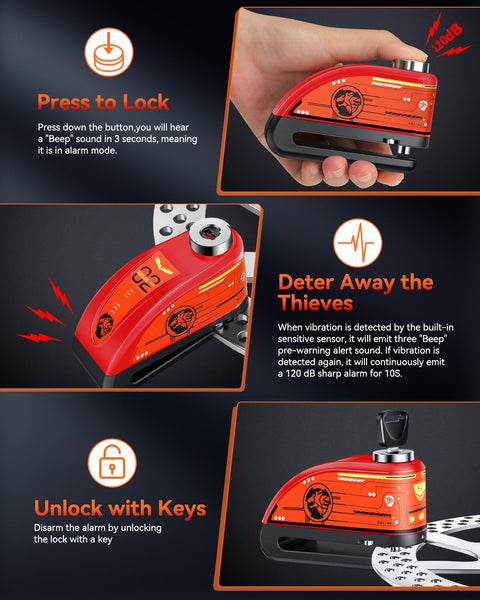 Press to Lock

Press down the button,you will hear a "Beep" sound in 3 seconds, meaning it is in alarm mode.

120dB

Deter Away the Thieves

When vibration is detected by the built-in sensitive sensor, it will emit three "Beep" pre-warning alert sound. If vibration is detected again, it will continuously emit a 120 dB sharp alarm for 10S.

Unlock with Keys

Disarm the alarm by unlocking the lock with a key