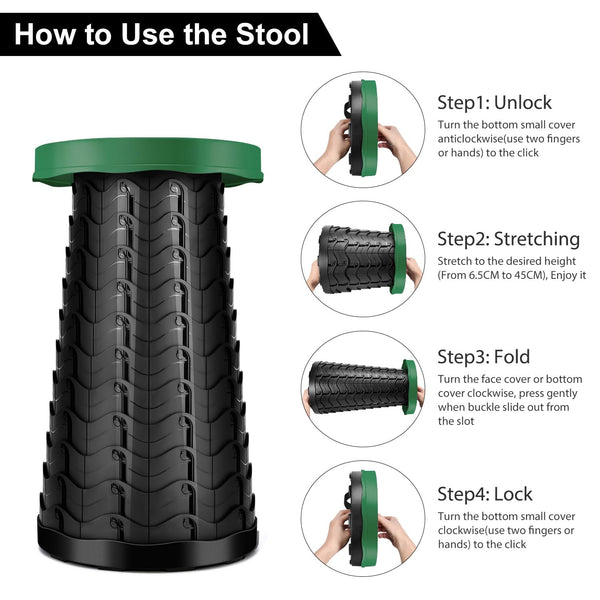 How to Use the Stool

Step1: Unlock
Turn the bottom small cover anticlockwise(use two fingers or hands) to the click

Step2: Stretching
Stretch to the desired height (From 6.5CM to 45CM), Enjoy it

Step3: Fold
Turn the face cover or bottom cover clockwise, press gently when buckle slide out from the slot

Step4: Lock
Turn the bottom small cover clockwise(use two fingers or hands) to the click