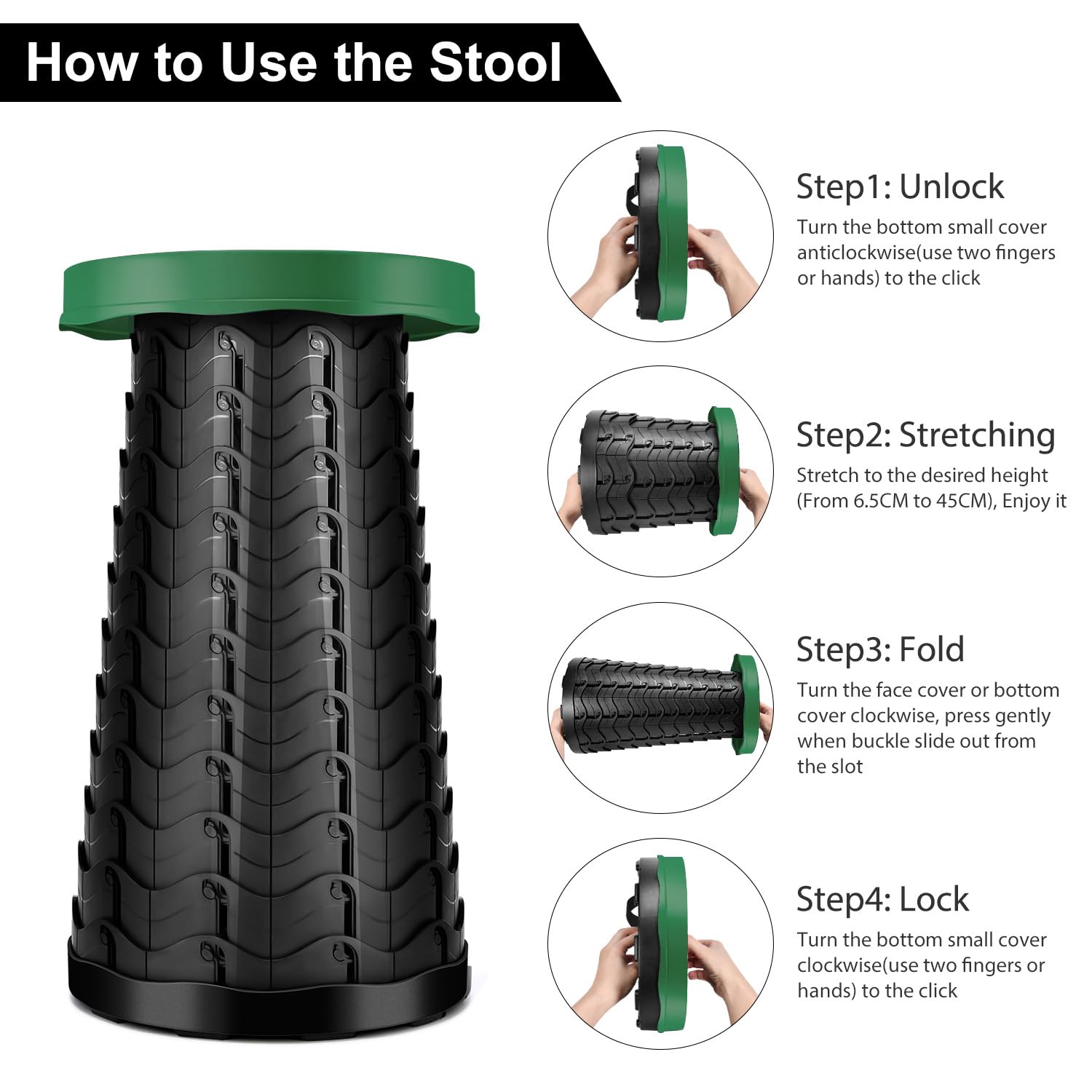 How to Use the Stool

Step1: Unlock

Turn the bottom small cover anticlockwise(use two fingers or hands) to the click

Step2: Stretching

Stretch to the desired height (From 6.5CM to 45CM), Enjoy it

Step3: Fold

Turn the face cover or bottom cover clockwise, press gently when buckle slide out from the slot

Step4: Lock

Turn the bottom small cover clockwise(use two fingers or hands) to the click