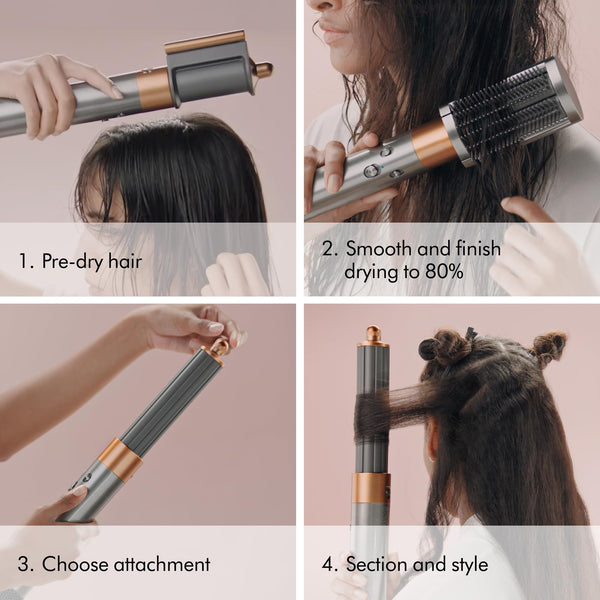 1. Pre-dry hair

2. Smooth and finish drying to 80%

3. Choose attachment

4. Section and style