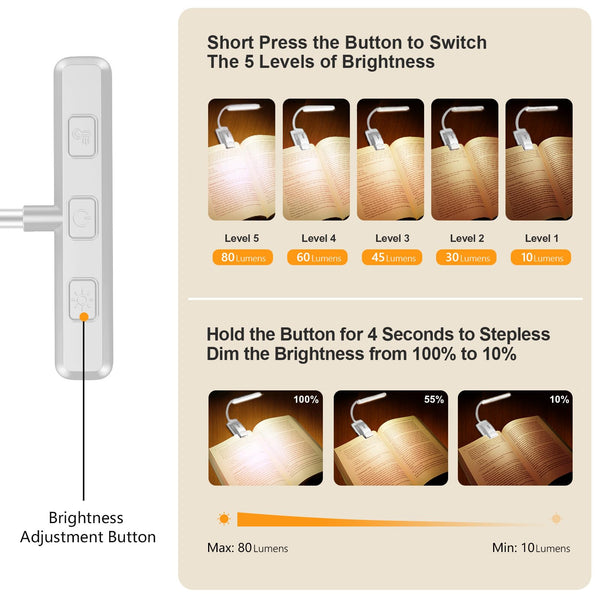 Short Press the Button to Switch The 5 Levels of Brightness

Level 5
80 Lumens

Level 4
60 Lumens

Level 3
45 Lumens

Level 2
30 Lumens

Level 1
10 Lumens

Hold the Button for 4 Seconds to Stepless Dim the Brightness from 100% to 10%

100%

55%

10%

Max: 80 Lumens

Min: 10 Lumens

Brightness Adjustment Button