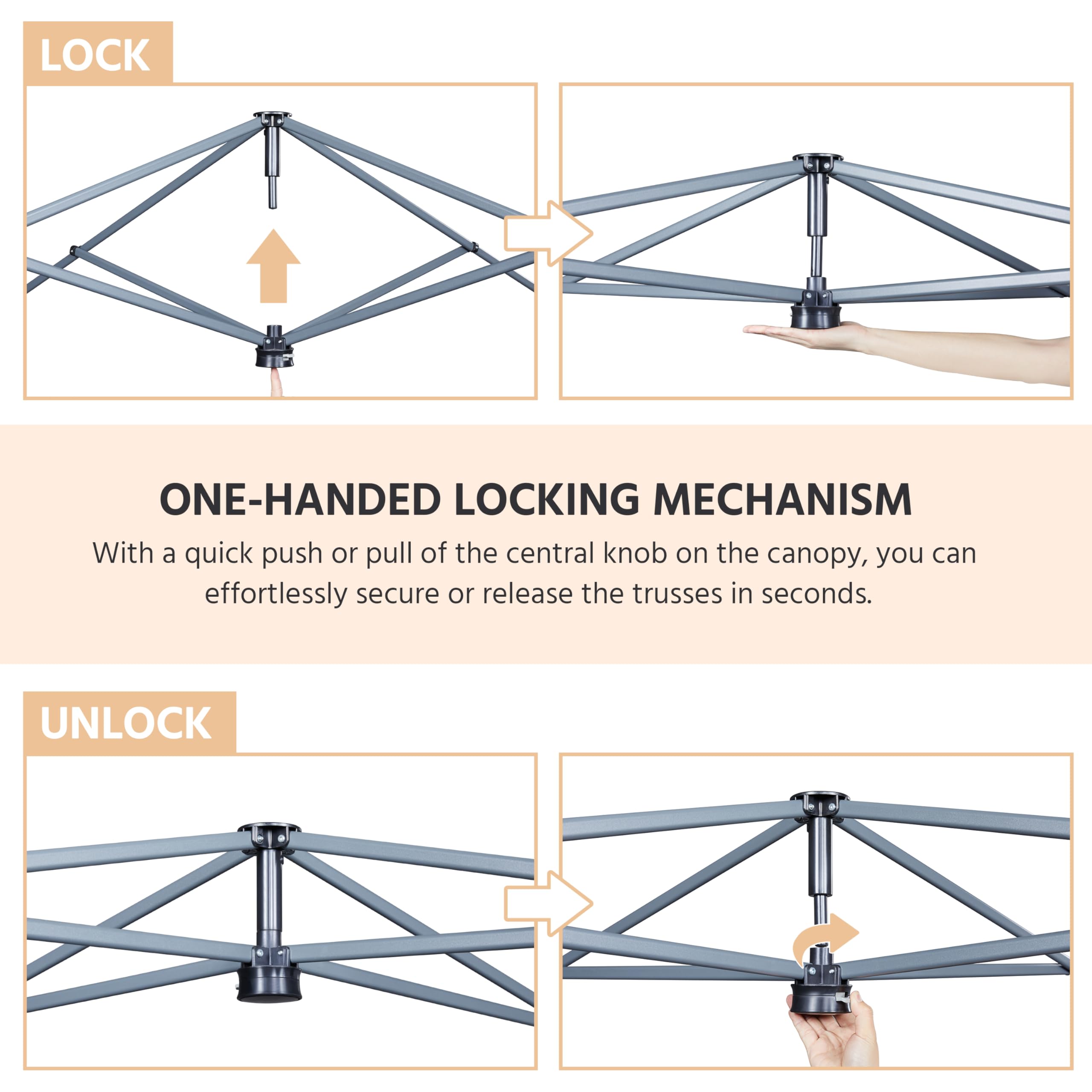 LOCK

ONE-HANDED LOCKING MECHANISM

With a quick push or pull of the central knob on the canopy, you can effortlessly secure or release the trusses in seconds.

UNLOCK