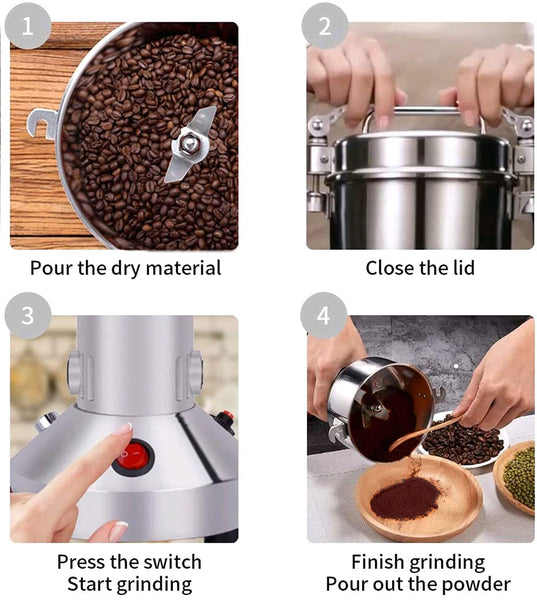 1

Pour the dry material

2

Close the lid

3

Press the switch
Start grinding

4

Finish grinding
Pour out the powder