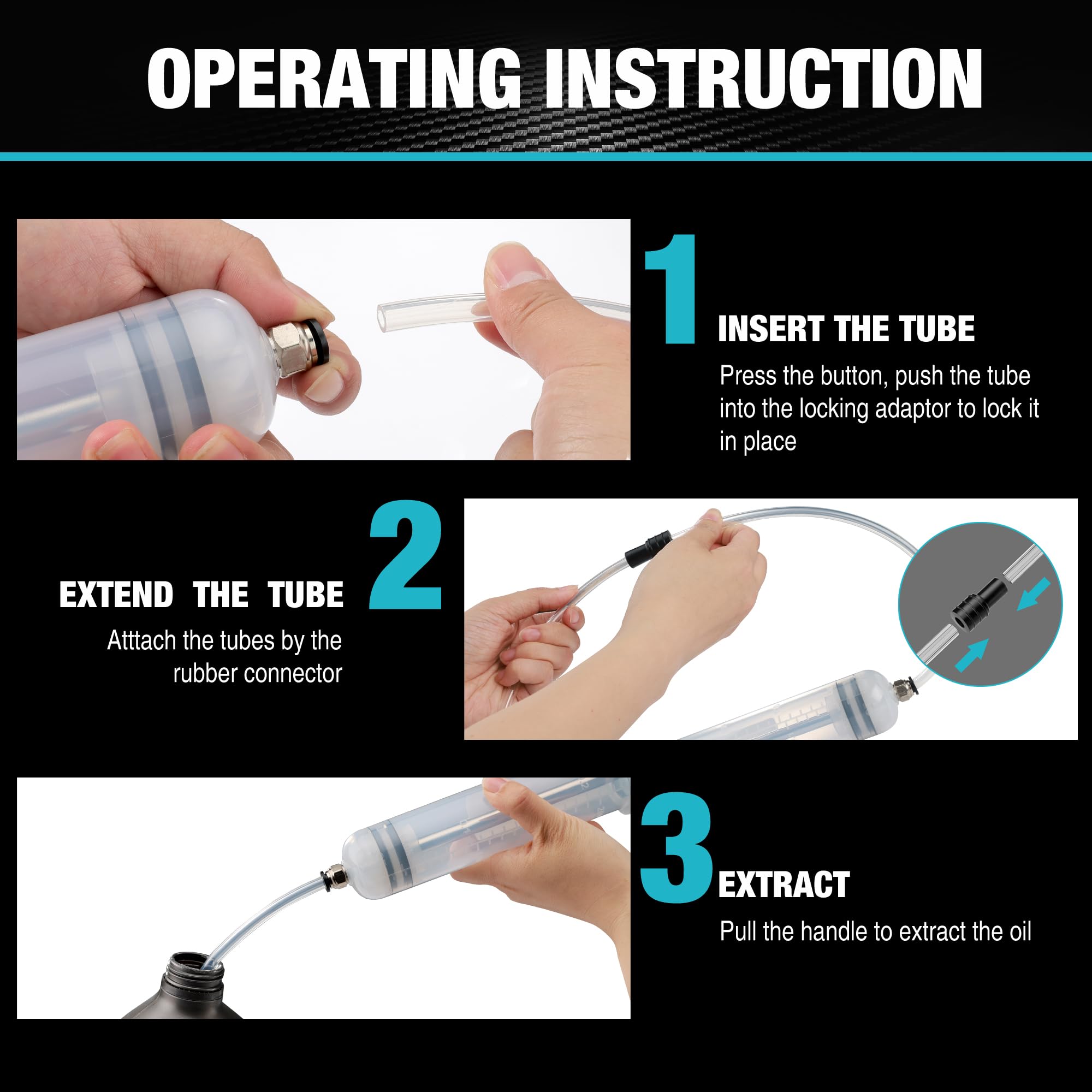 OPERATING INSTRUCTION

1

INSERT THE TUBE

Press the button, push the tube into the locking adaptor to lock it in place

2

EXTEND THE TUBE

Atttach the tubes by the rubber connector

3

EXTRACT

Pull the handle to extract the oil