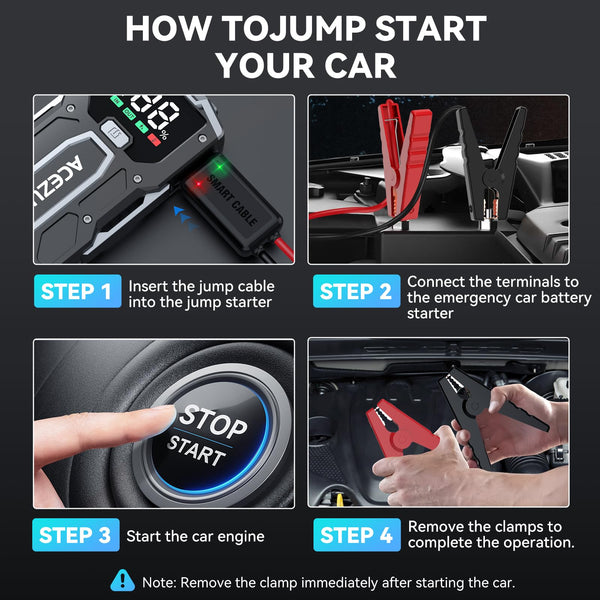 HOW TOJUMP START YOUR CAR

ACEZU

88 %

SMART CABLE

STEP 1 Insert the jump cable into the jump starter

STEP 2 Connect the terminals to the emergency car battery starter

STOP START

STEP 3 Start the car engine

STEP 4 Remove the clamps to complete the operation.

Note: Remove the clamp immediately after starting the car.