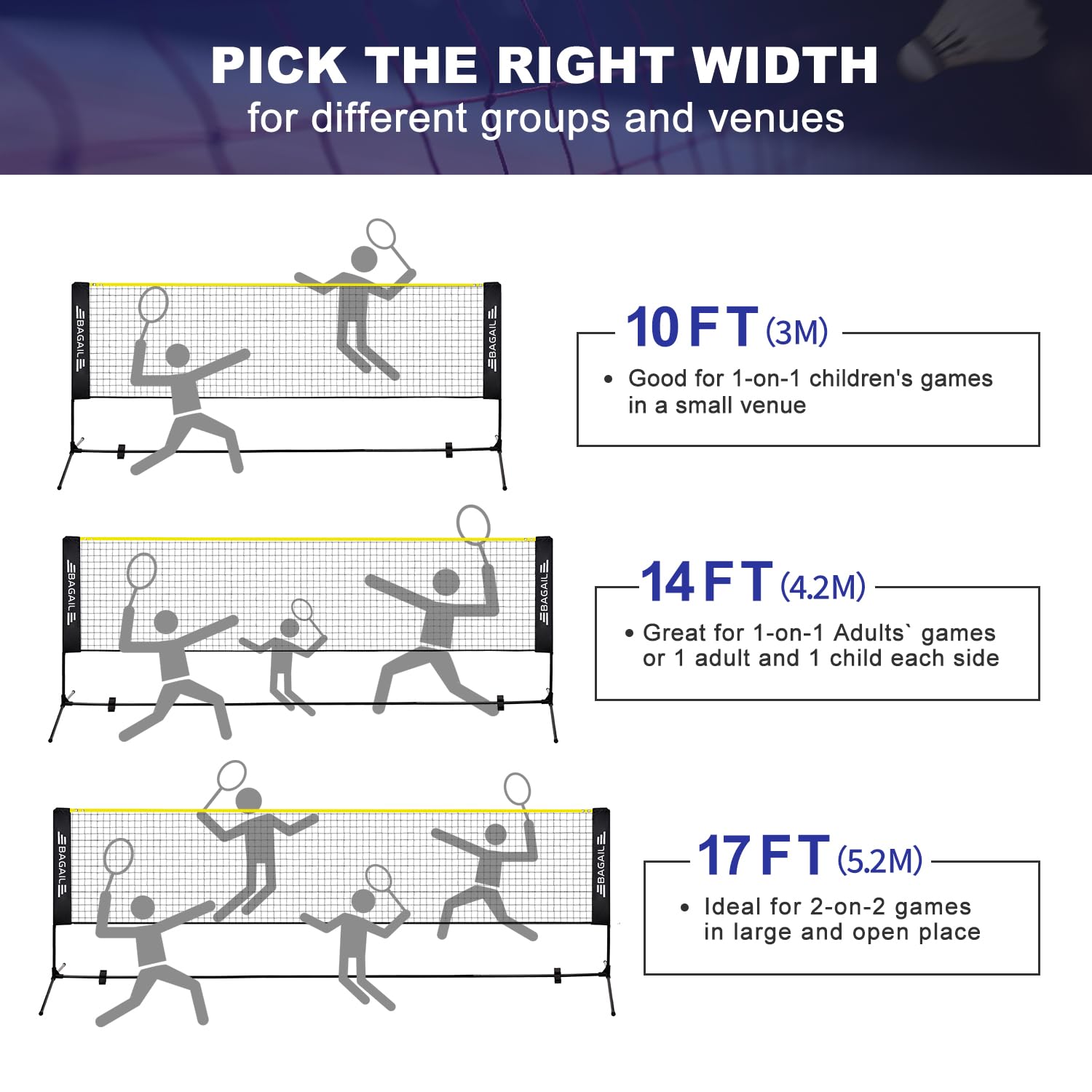 PICK THE RIGHT WIDTH
for different groups and venues

BAGAIL BAGAIL

10 FT (3M)
• Good for 1-on-1 children's games in a small venue

BAGAIL BAGAIL

14 FT (4.2M)
• Great for 1-on-1 Adults` games or 1 adult and 1 child each side

BAGAIL BAGAIL

17 FT (5.2M)
• Ideal for 2-on-2 games in large and open place