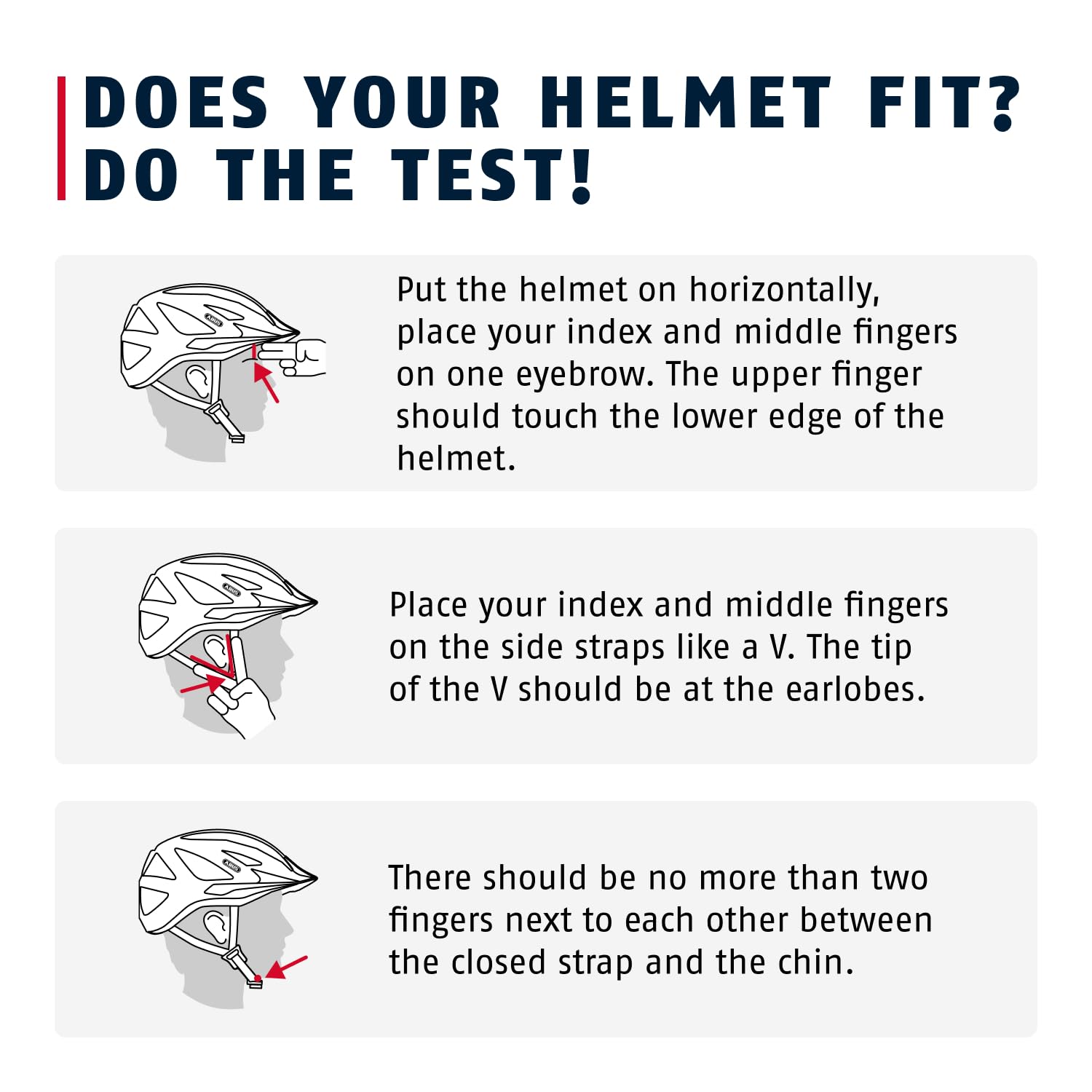 DOES YOUR HELMET FIT?
DO THE TEST!

ABUS

Put the helmet on horizontally, place your index and middle fingers on one eyebrow. The upper finger should touch the lower edge of the helmet.

ABUS

Place your index and middle fingers on the side straps like a V. The tip of the V should be at the earlobes.

ABUS

There should be no more than two fingers next to each other between the closed strap and the chin.