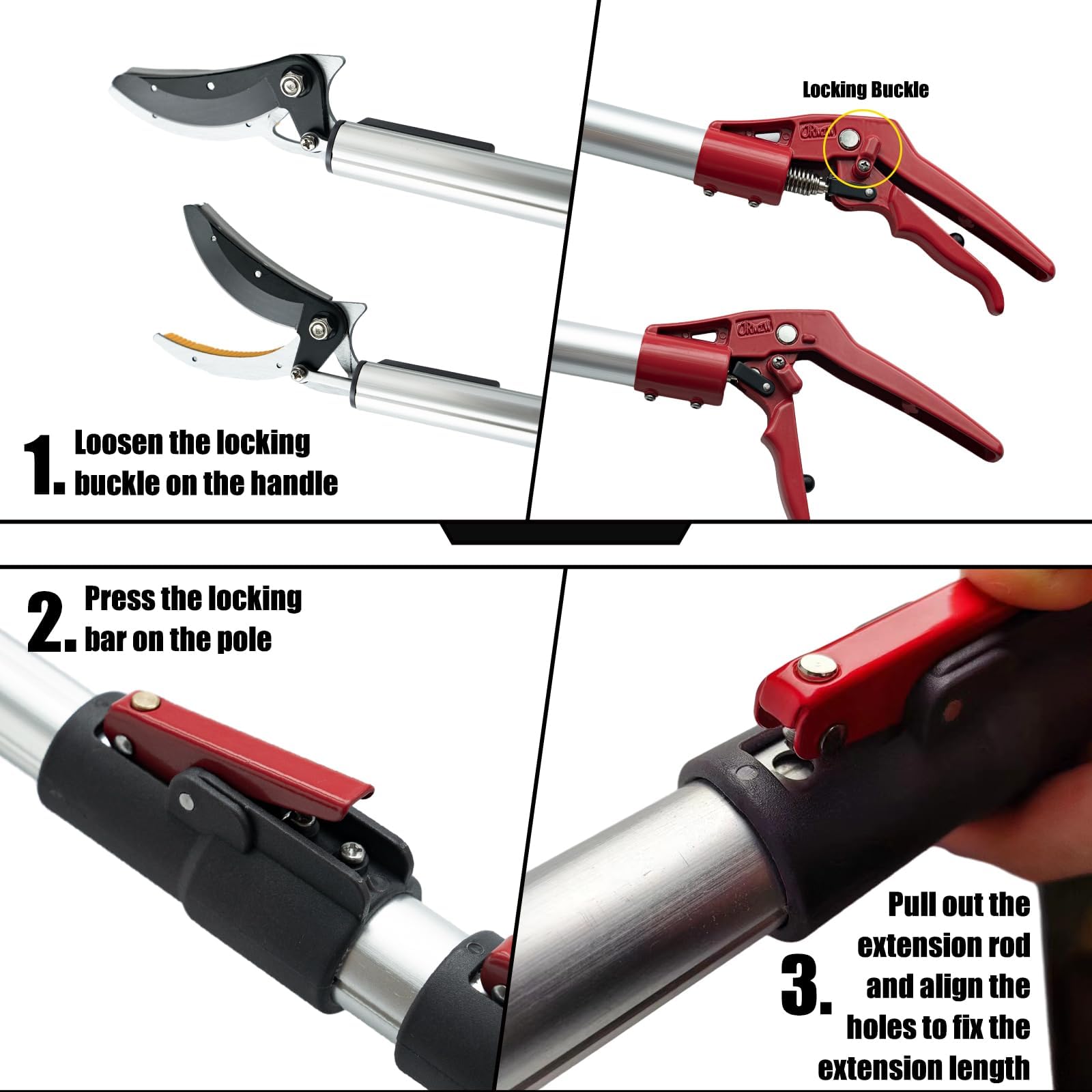 Locking Buckle

1. Loosen the locking buckle on the handle

2. Press the locking bar on the pole

3. Pull out the extension rod and align the holes to fix the extension length