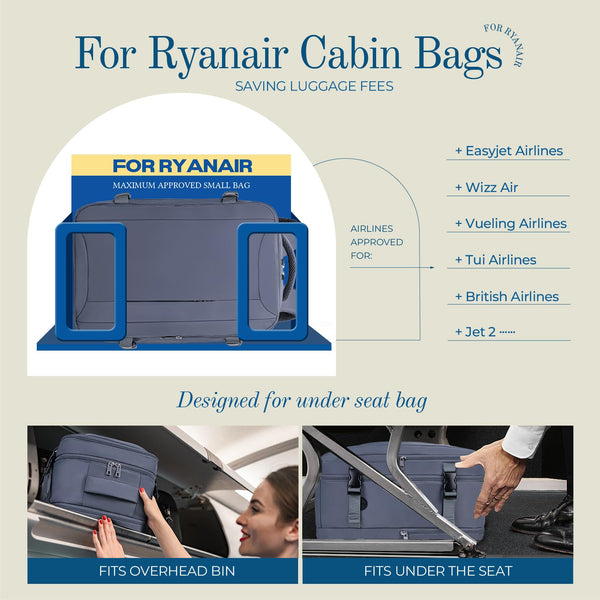 For Ryanair Cabin Bags
FOR RYANAIR
SAVING LUGGAGE FEES

FOR RYANAIR
MAXIMUM APPROVED SMALL BAG

AIRLINES APPROVED FOR:

+ Easyjet Airlines
+ Wizz Air
+ Vueling Airlines
+ Tui Airlines
+ British Airlines
+ Jet 2 ......

Designed for under seat bag

FITS OVERHEAD BIN

FITS UNDER THE SEAT