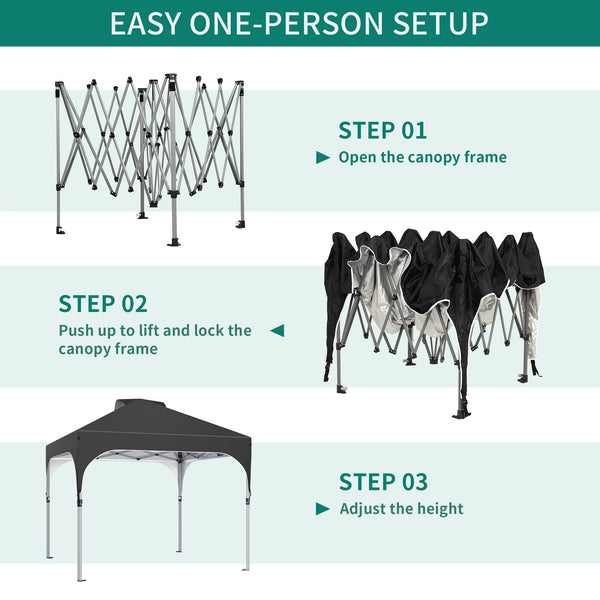 EASY ONE-PERSON SETUP

STEP 01
► Open the canopy frame

STEP 02
Push up to lift and lock the canopy frame ◄

STEP 03
► Adjust the height