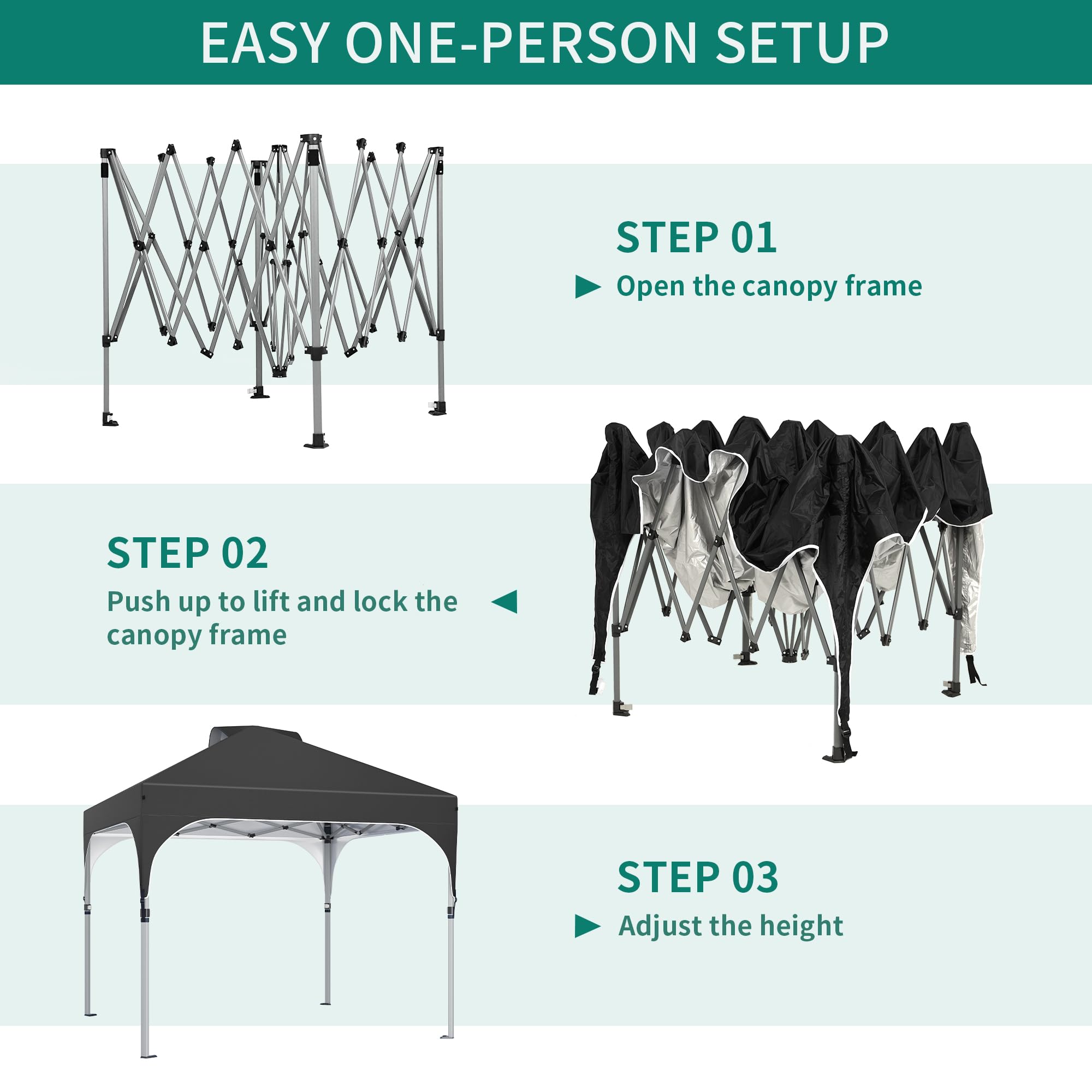 EASY ONE-PERSON SETUP

STEP 01

► Open the canopy frame

STEP 02

Push up to lift and lock the canopy frame ◄

STEP 03

► Adjust the height