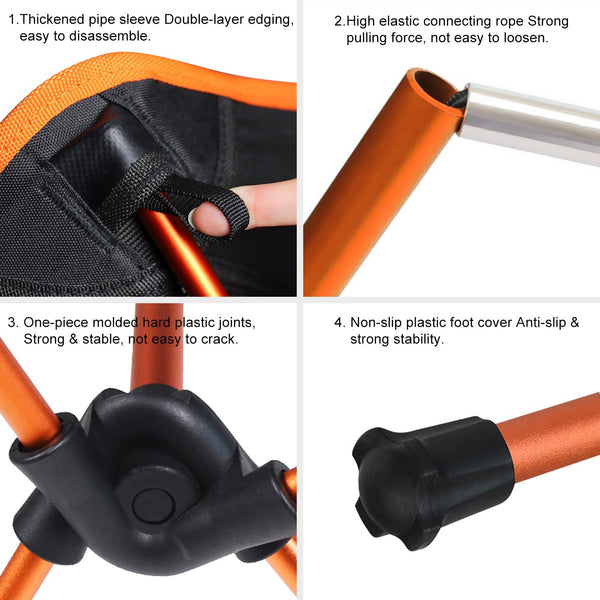 1.Thickened pipe sleeve Double-layer edging, easy to disassemble.

2.High elastic connecting rope Strong pulling force, not easy to loosen.

3. One-piece molded hard plastic joints, Strong & stable, not easy to crack.

4. Non-slip plastic foot cover Anti-slip & strong stability.