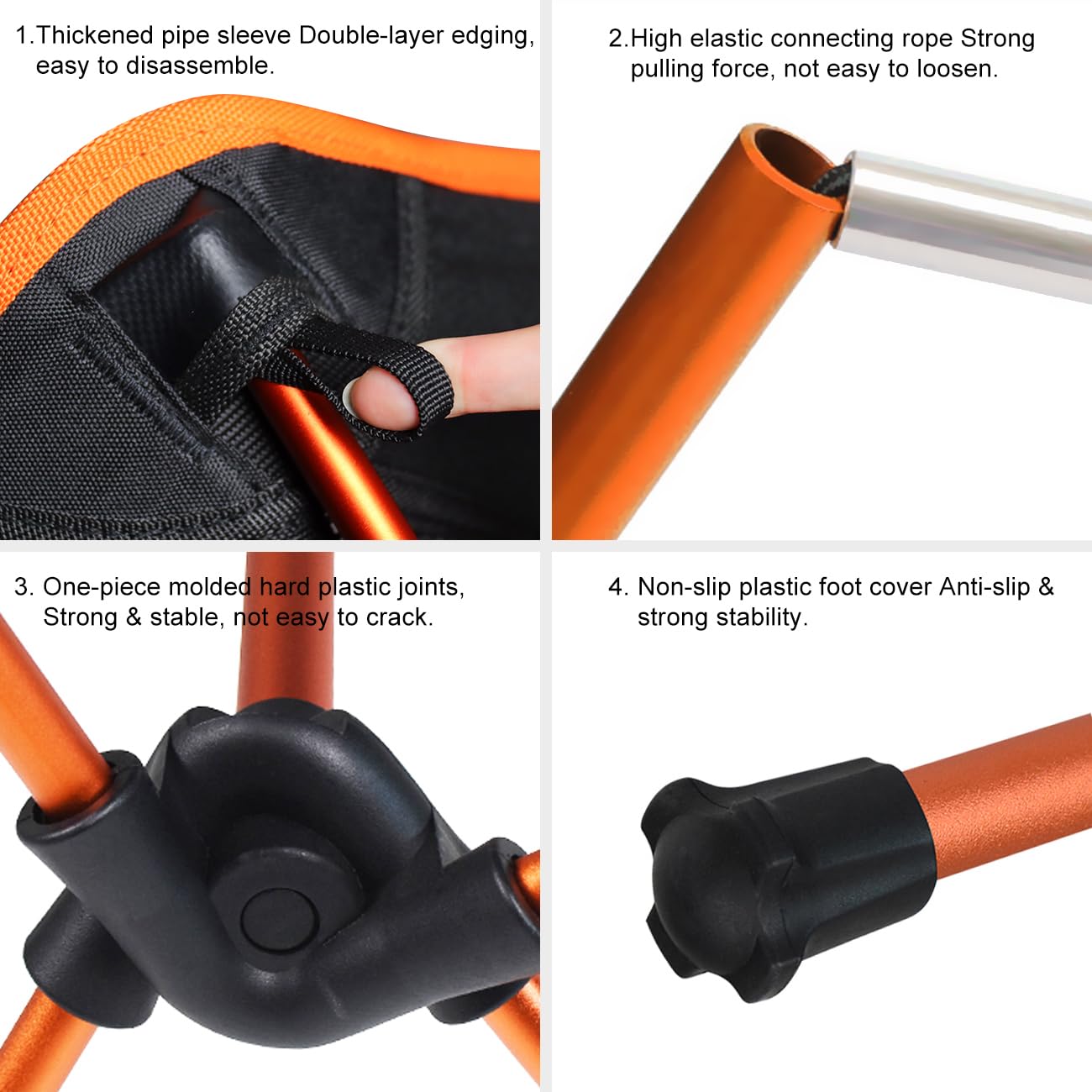 1.Thickened pipe sleeve Double-layer edging, easy to disassemble.

2.High elastic connecting rope Strong pulling force, not easy to loosen.

3. One-piece molded hard plastic joints, Strong & stable, not easy to crack.

4. Non-slip plastic foot cover Anti-slip & strong stability.