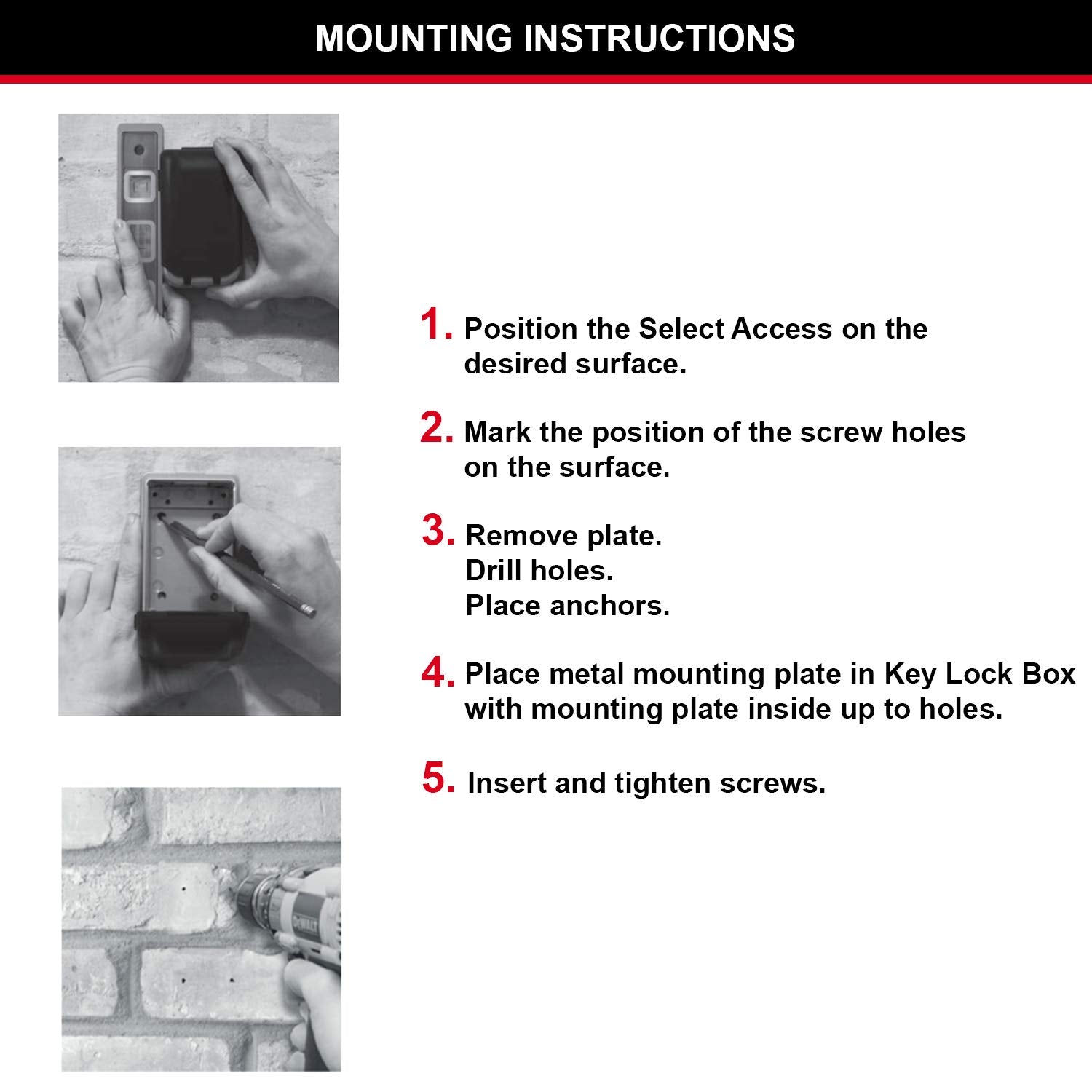 MOUNTING INSTRUCTIONS

1. Position the Select Access on the desired surface.

2. Mark the position of the screw holes on the surface.

3. Remove plate.
Drill holes.
Place anchors.

4. Place metal mounting plate in Key Lock Box with mounting plate inside up to holes.

5. Insert and tighten screws.

DEWALT