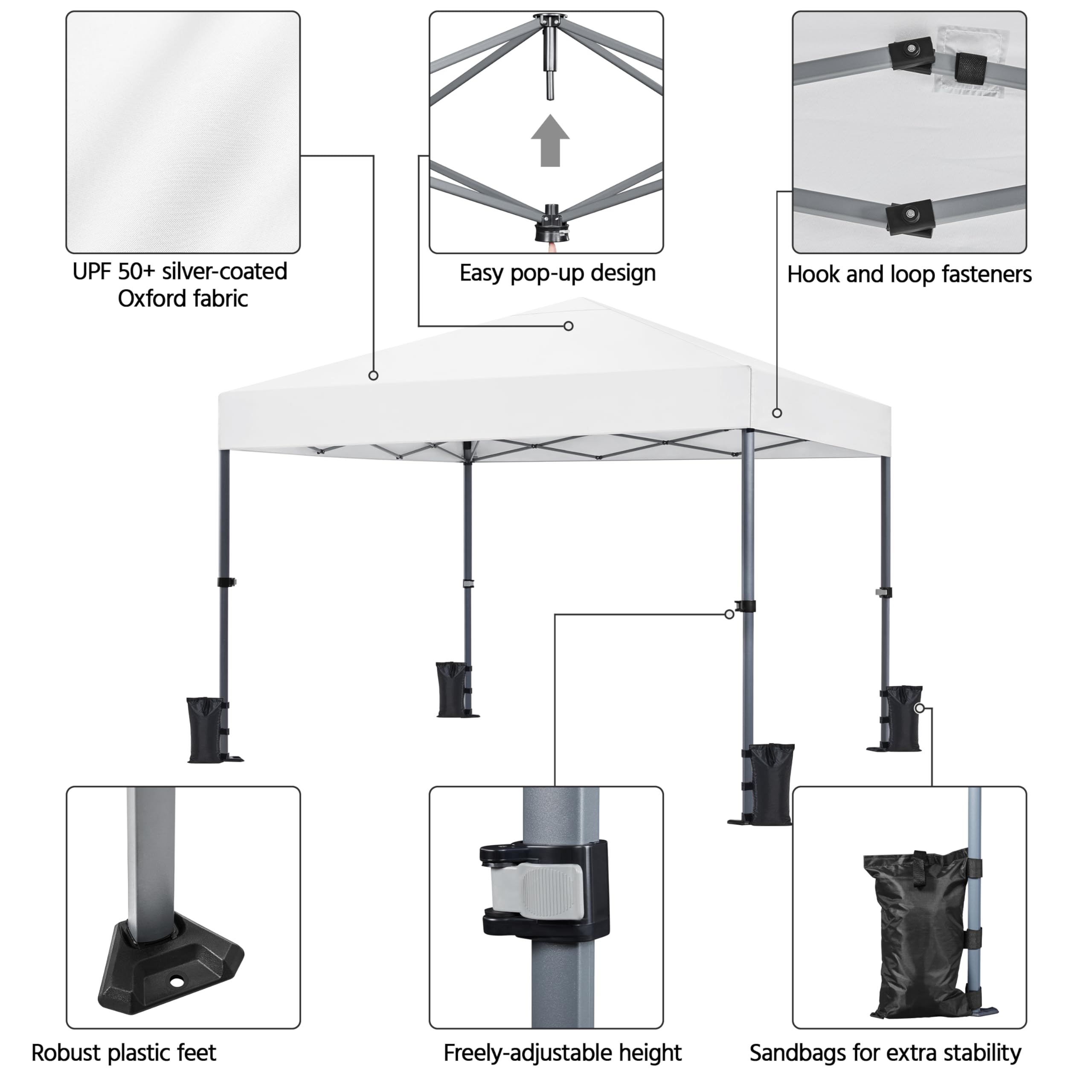 UPF 50+ silver-coated Oxford fabric

Easy pop-up design

Hook and loop fasteners

Robust plastic feet

Freely-adjustable height

Sandbags for extra stability