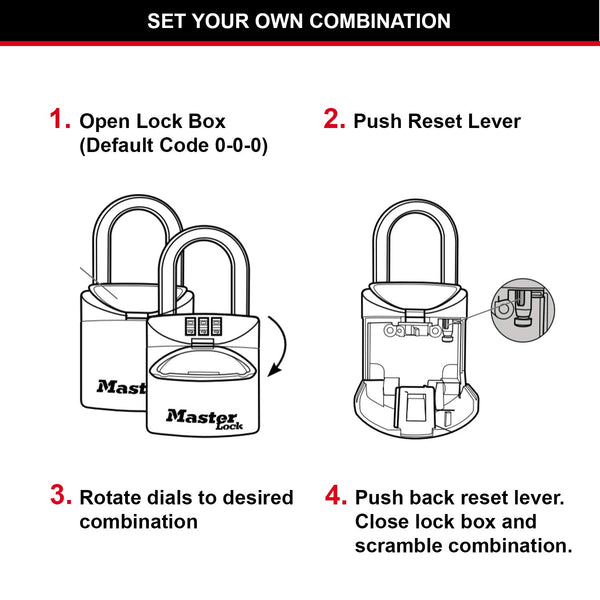 SET YOUR OWN COMBINATION

1. Open Lock Box (Default Code 0-0-0)

2. Push Reset Lever

Mast

Master Lock

3. Rotate dials to desired combination

4. Push back reset lever. Close lock box and scramble combination.