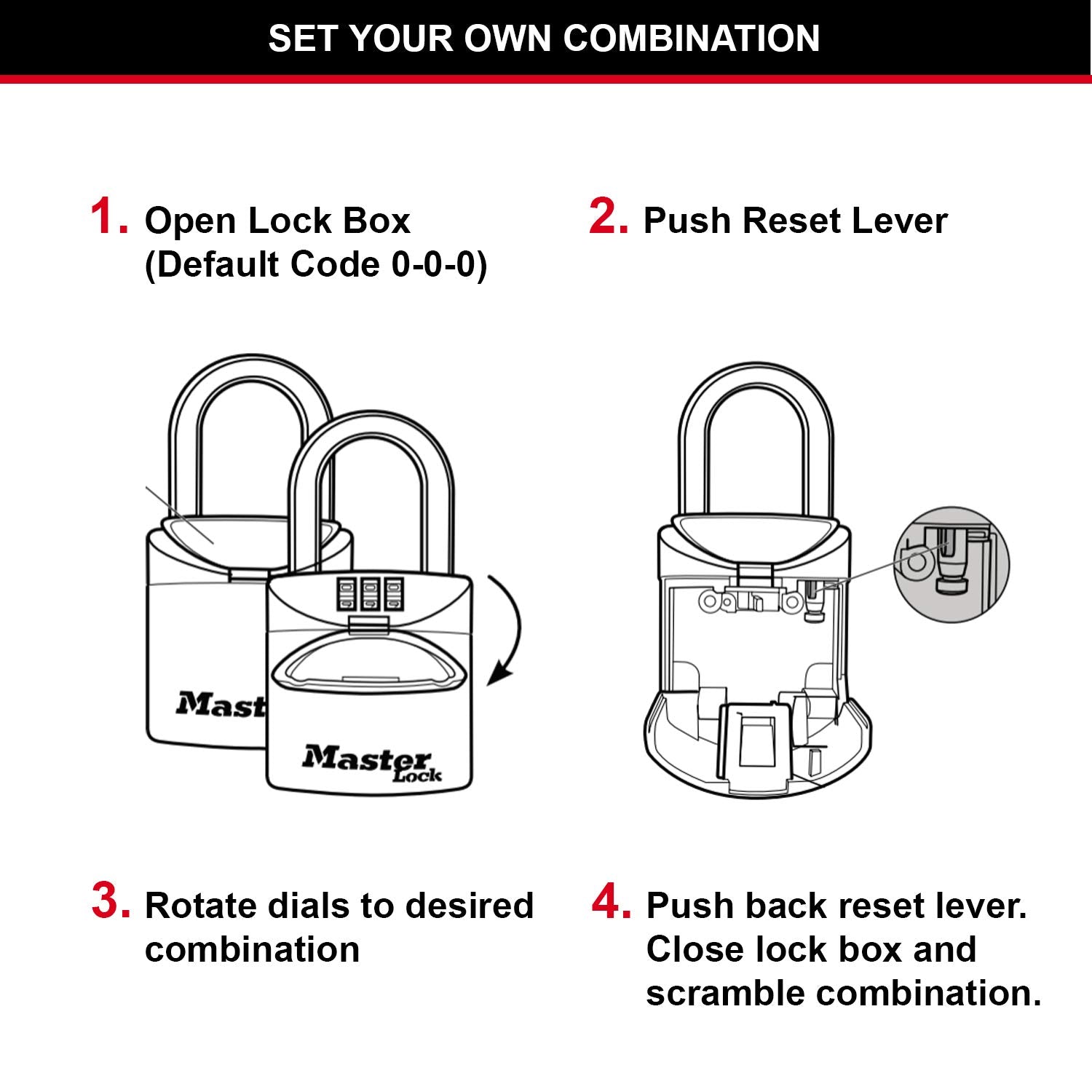 SET YOUR OWN COMBINATION

1. Open Lock Box (Default Code 0-0-0)

2. Push Reset Lever

Mast

Master Lock

3. Rotate dials to desired combination

4. Push back reset lever. Close lock box and scramble combination.