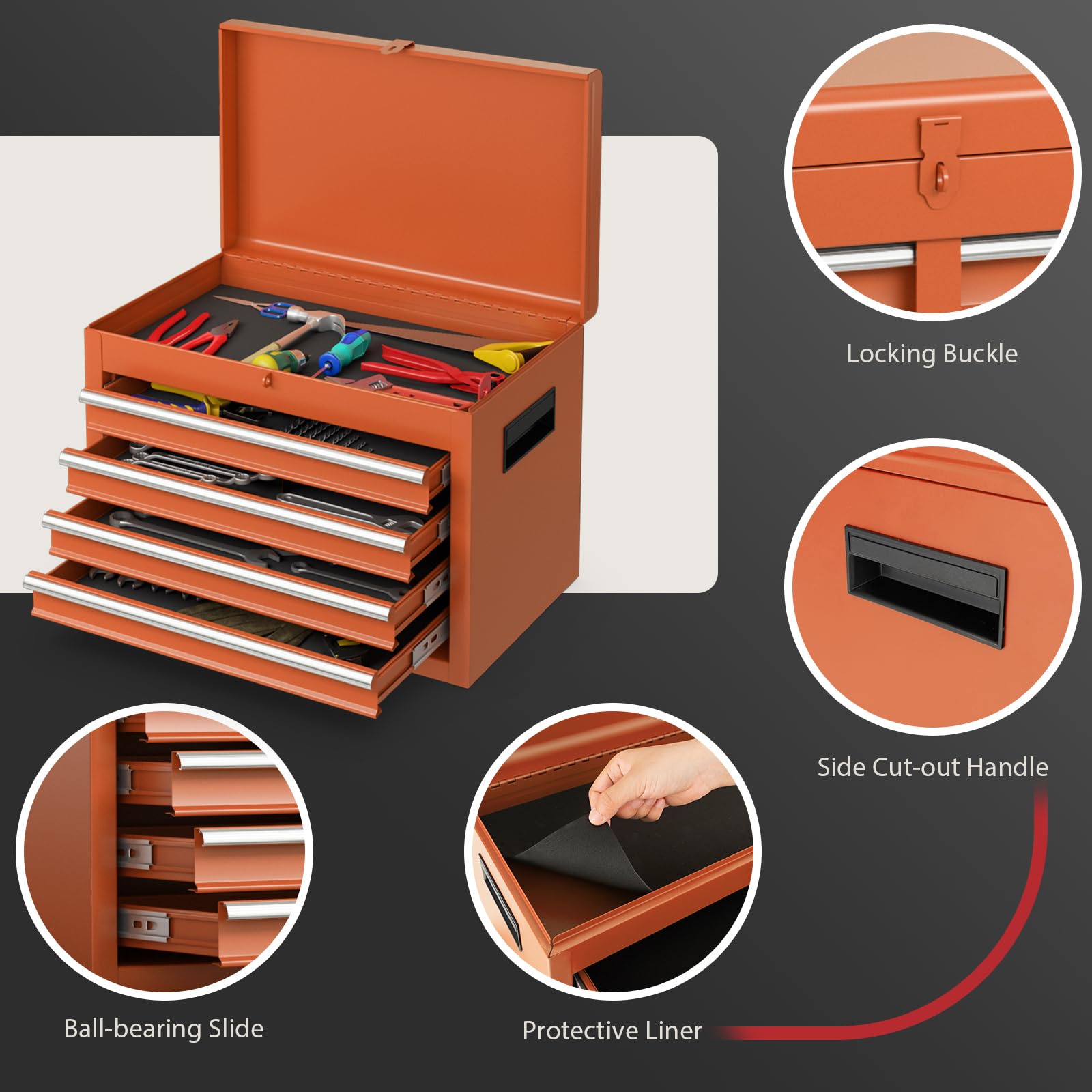 Locking Buckle

Side Cut-out Handle

Ball-bearing Slide

Protective Liner