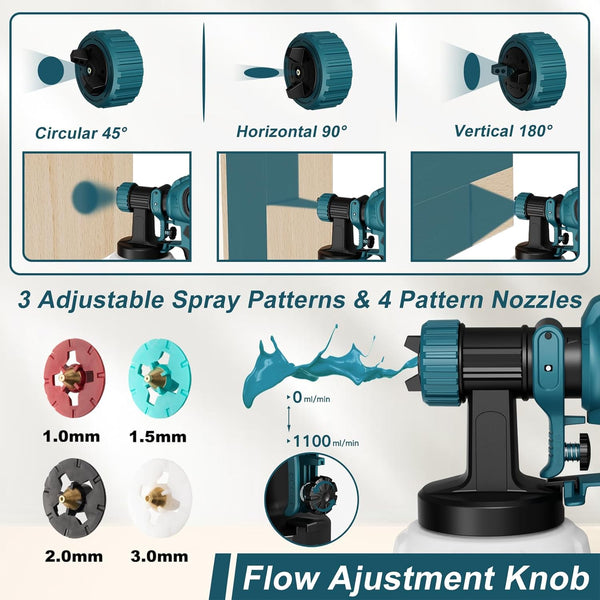 Circular 45°

Horizontal 90°

Vertical 180°

3 Adjustable Spray Patterns & 4 Pattern Nozzles

1.0mm

1.5mm

2.0mm

3.0mm

0 ml/min

1100 ml/min

Flow Ajustment Knob