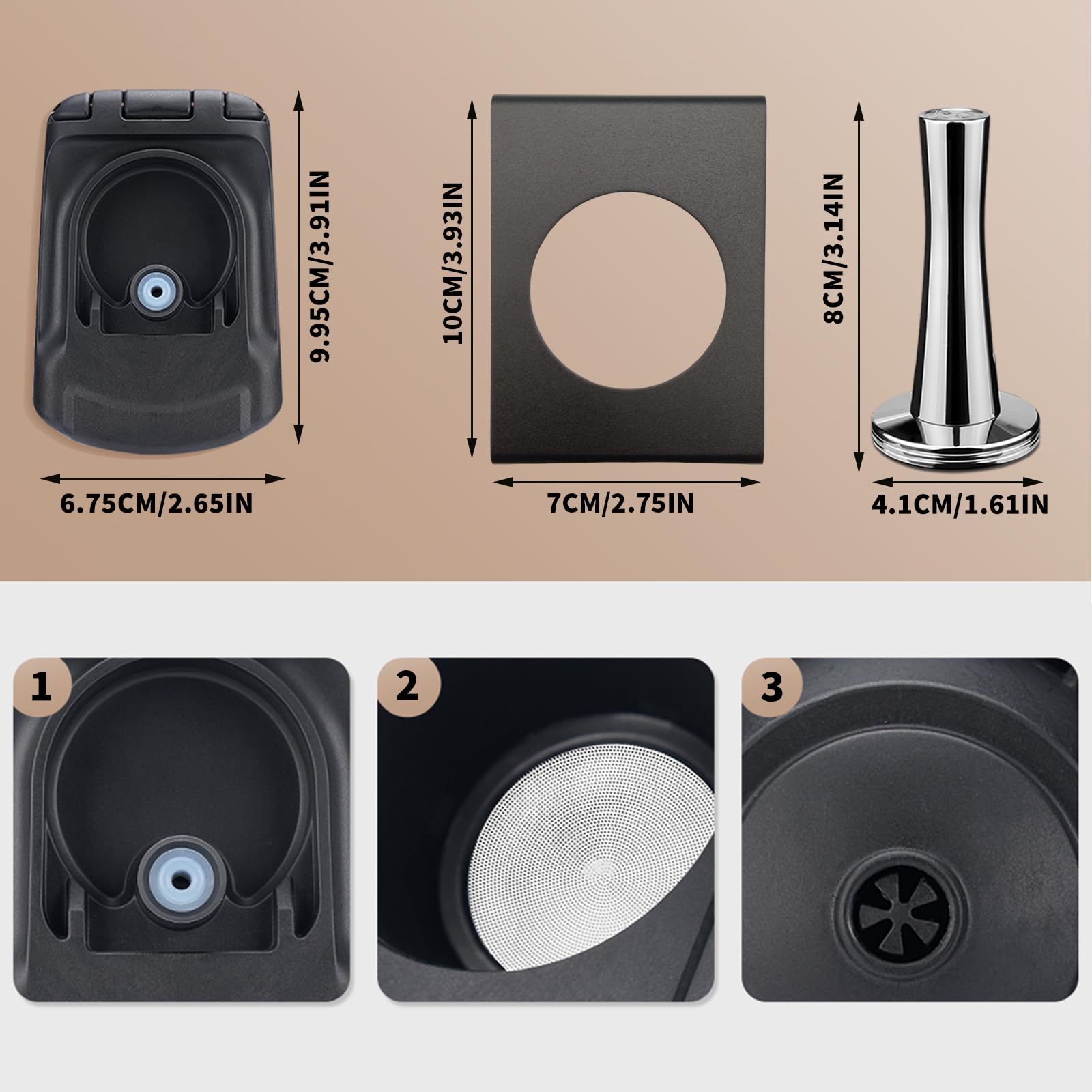 9.95CM/3.91IN

6.75CM/2.65IN

10CM/3.93IN

7CM/2.75IN

8CM/3.14IN

4.1CM/1.61IN

1

2

3