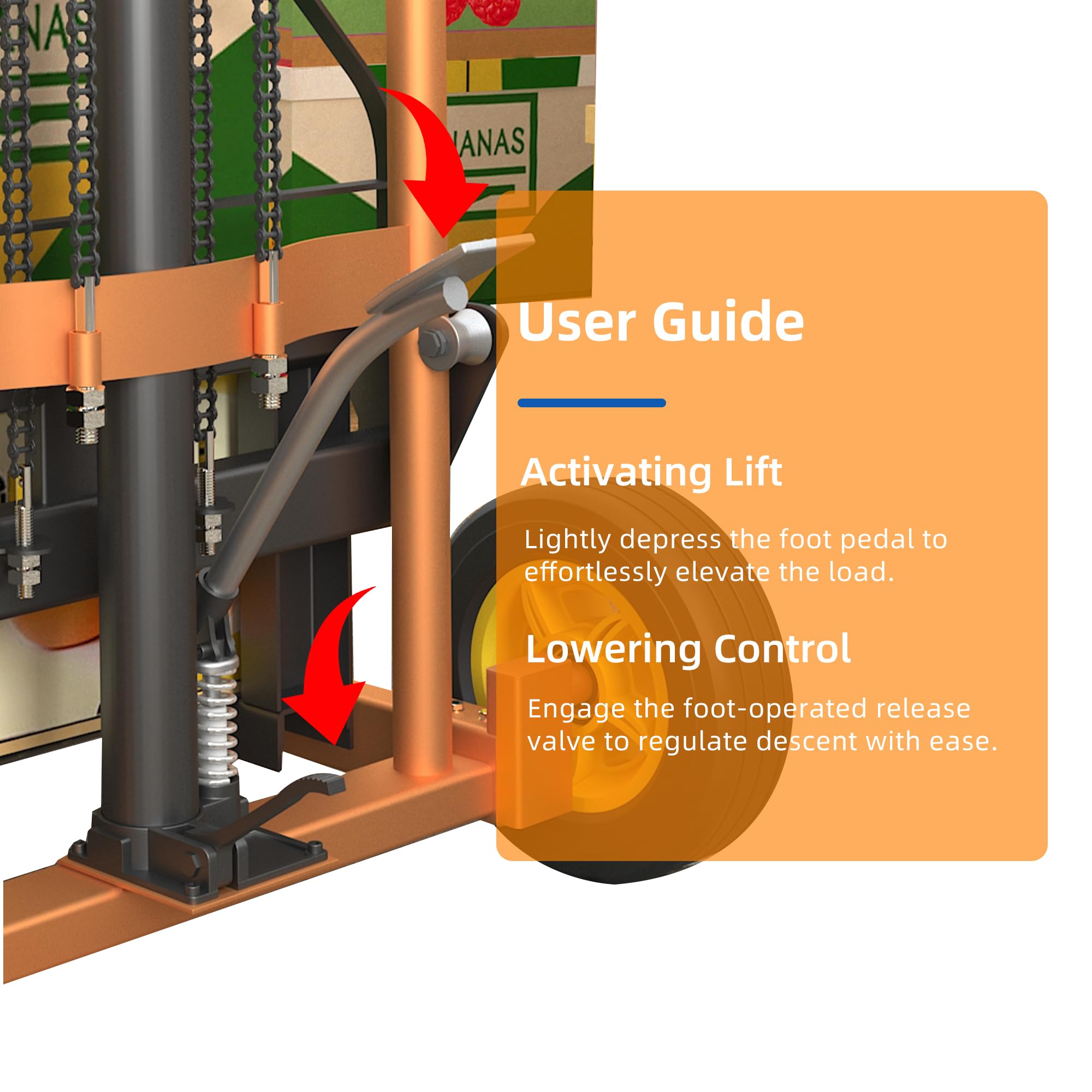 NAS

ANAS

User Guide

Activating Lift

Lightly depress the foot pedal to effortlessly elevate the load.

Lowering Control

Engage the foot-operated release valve to regulate descent with ease.