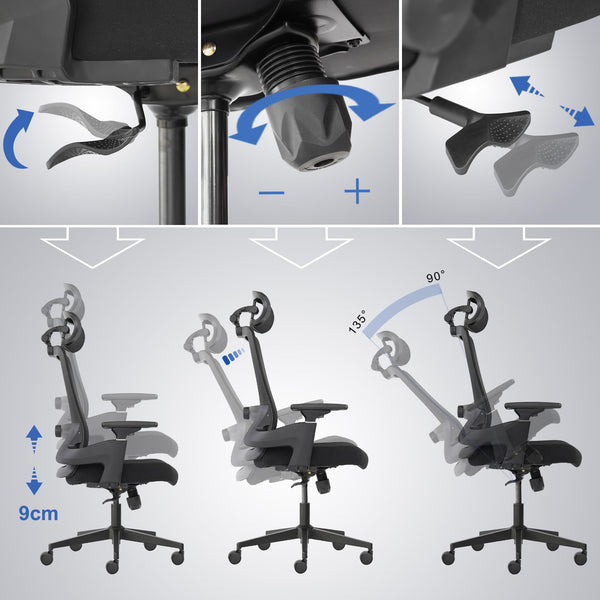 −
+
90°
135°
9cm